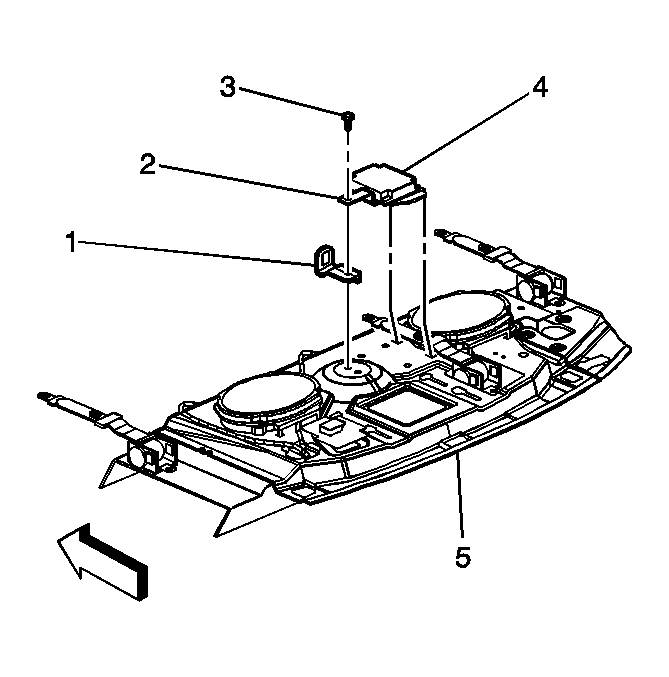 3
4
2
1
5