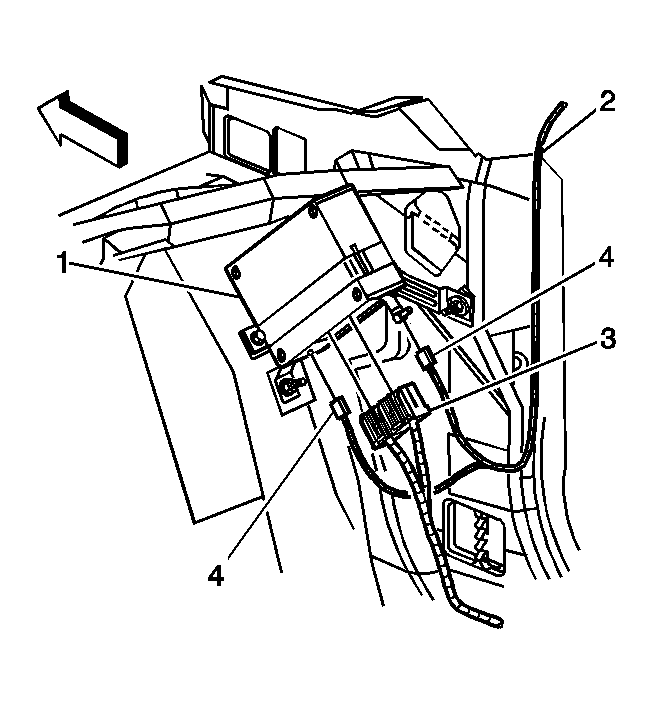 2
1
4
3
4