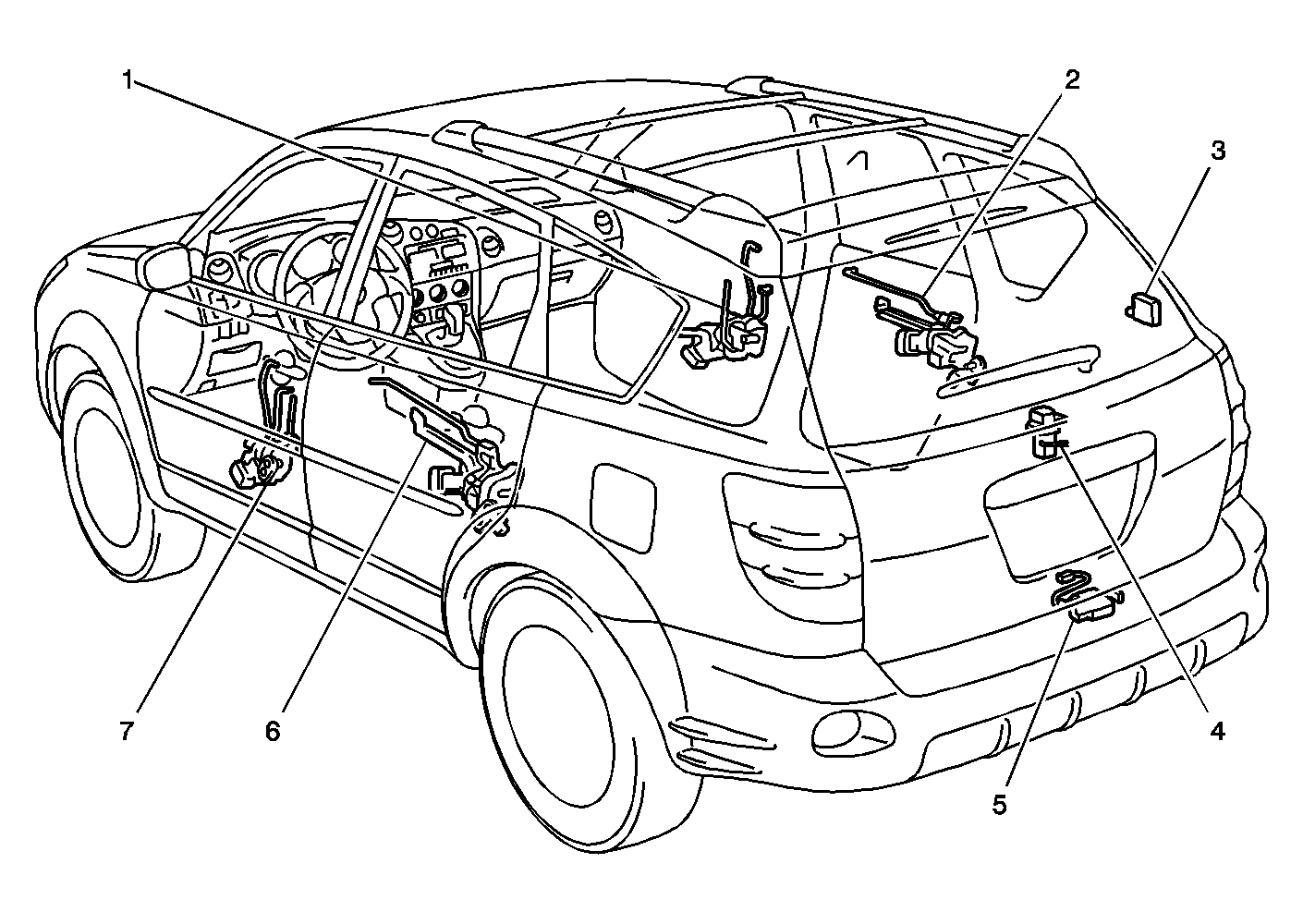 1
2
3
7
6
4
5