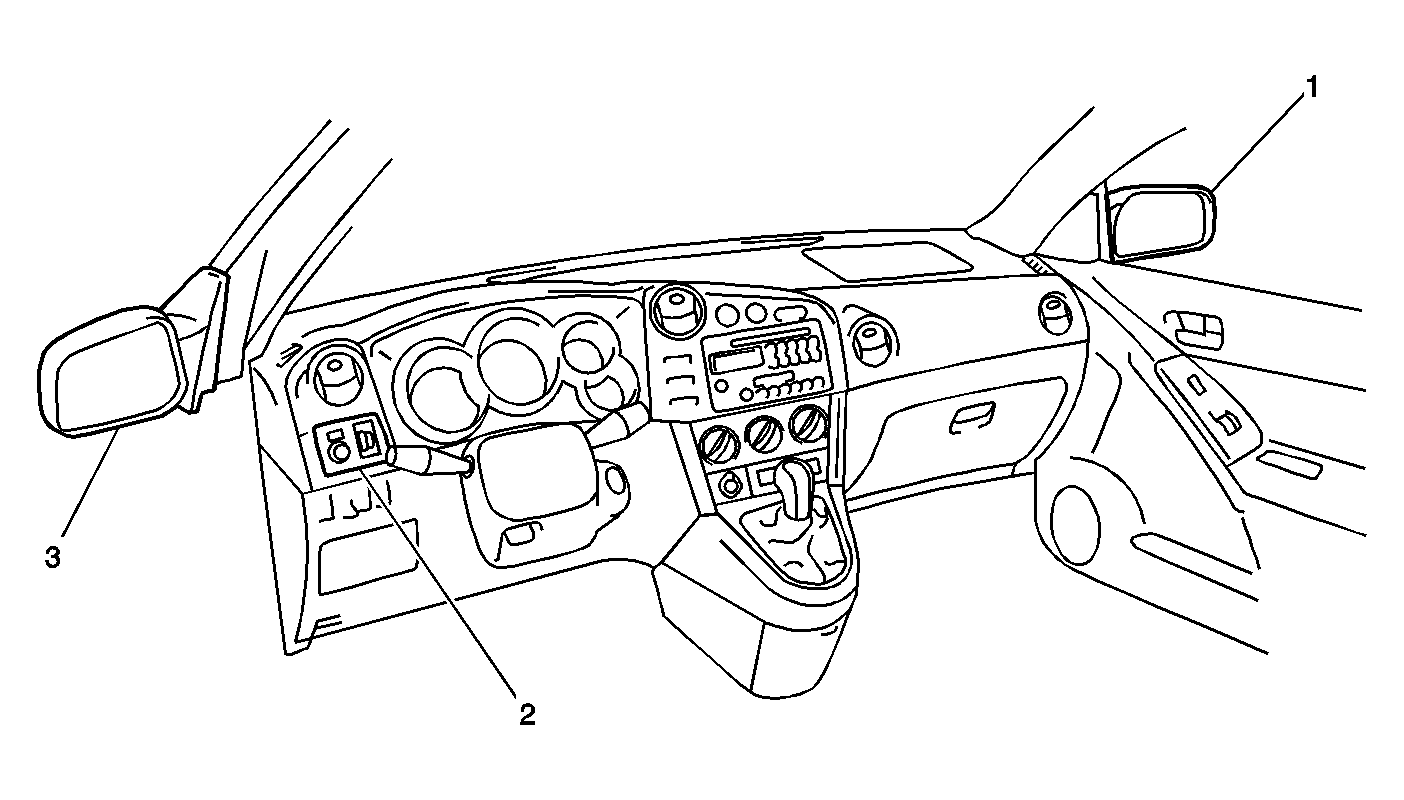 1
3
2