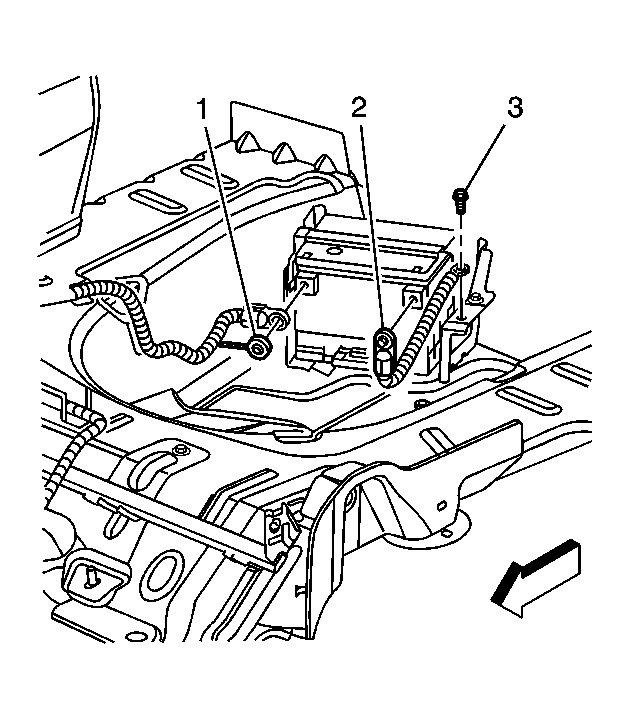 1
2
3