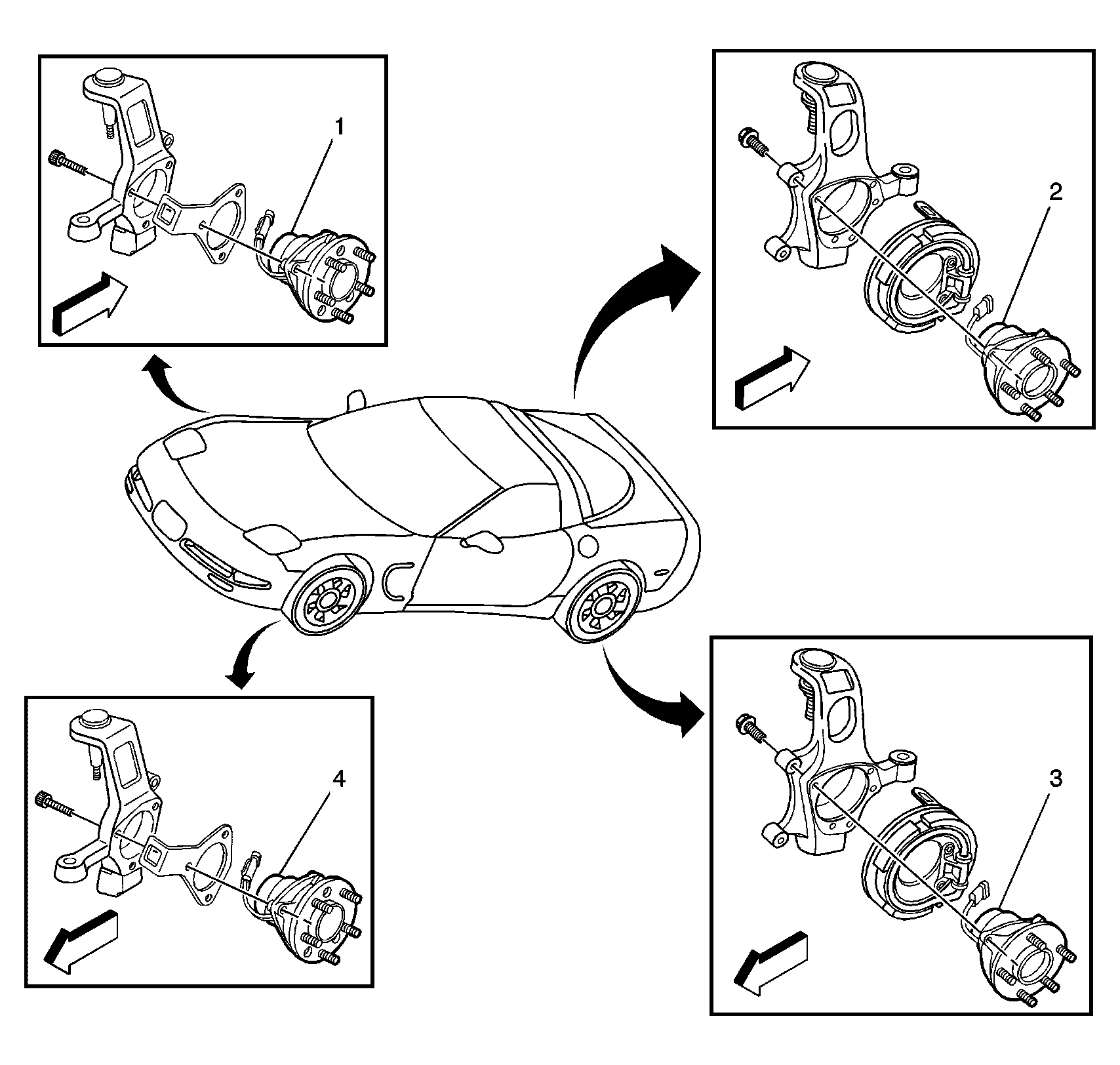 1

2

4

3