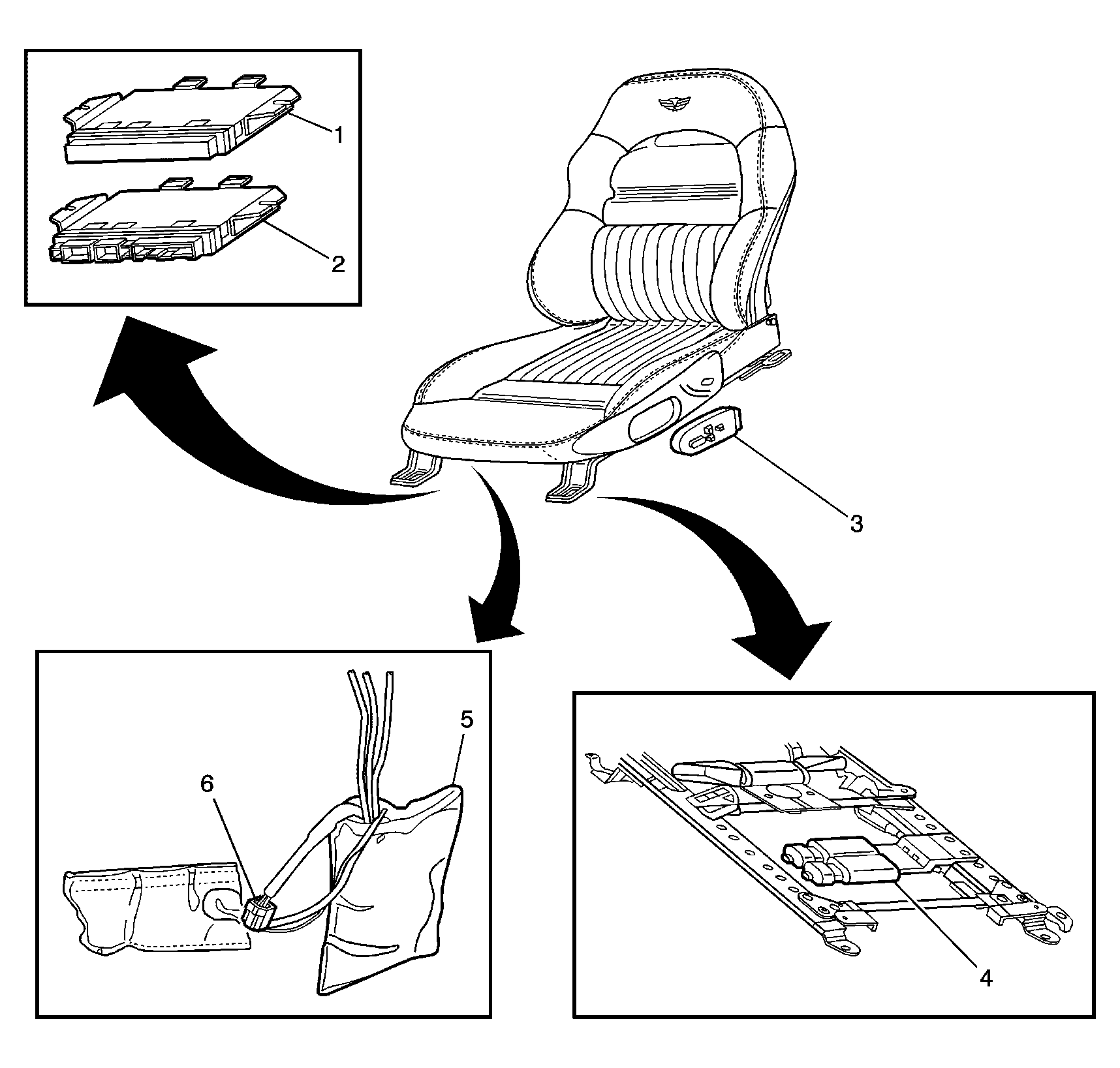 1
2
3
5
6
4