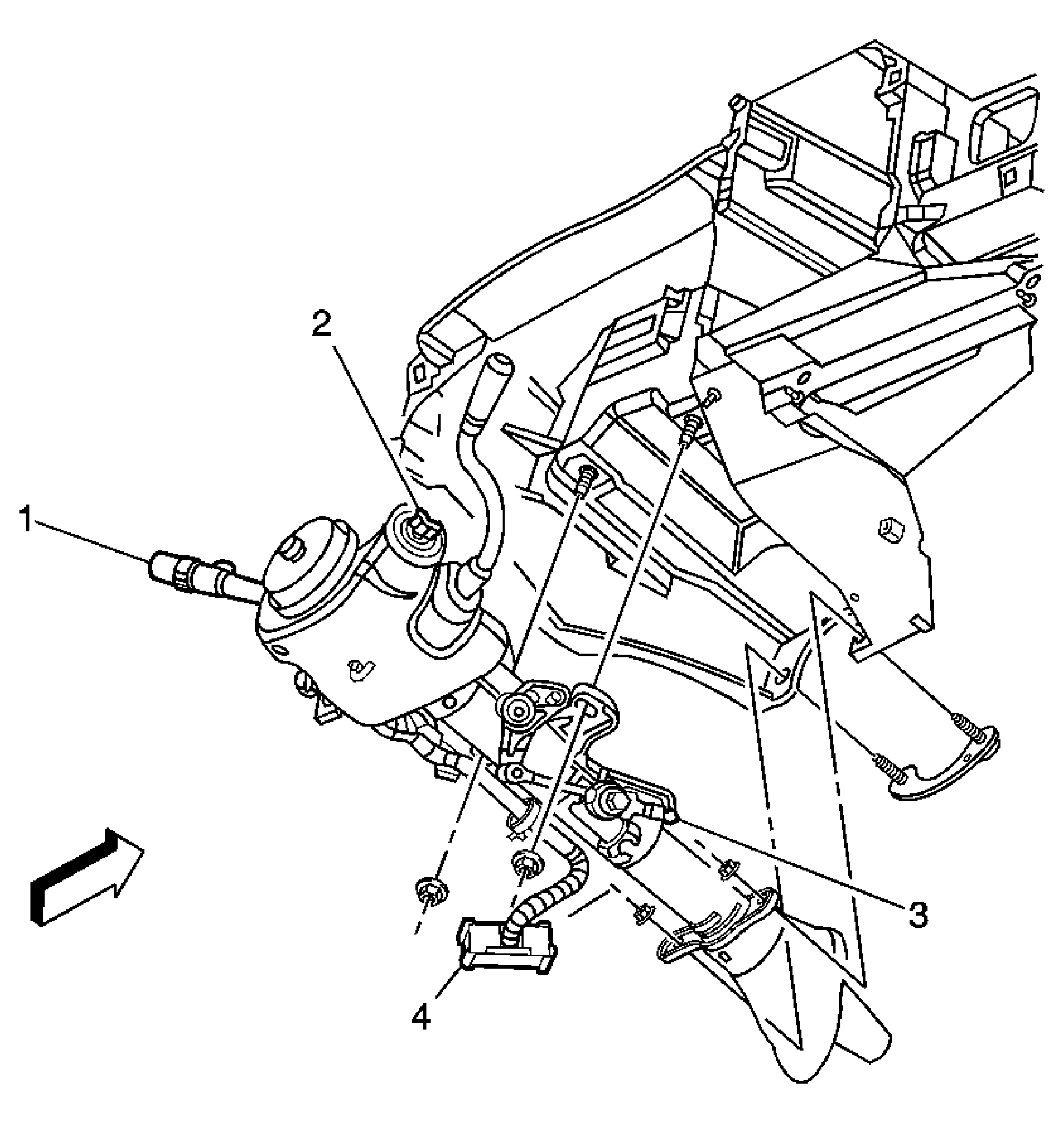 2
1
3
4