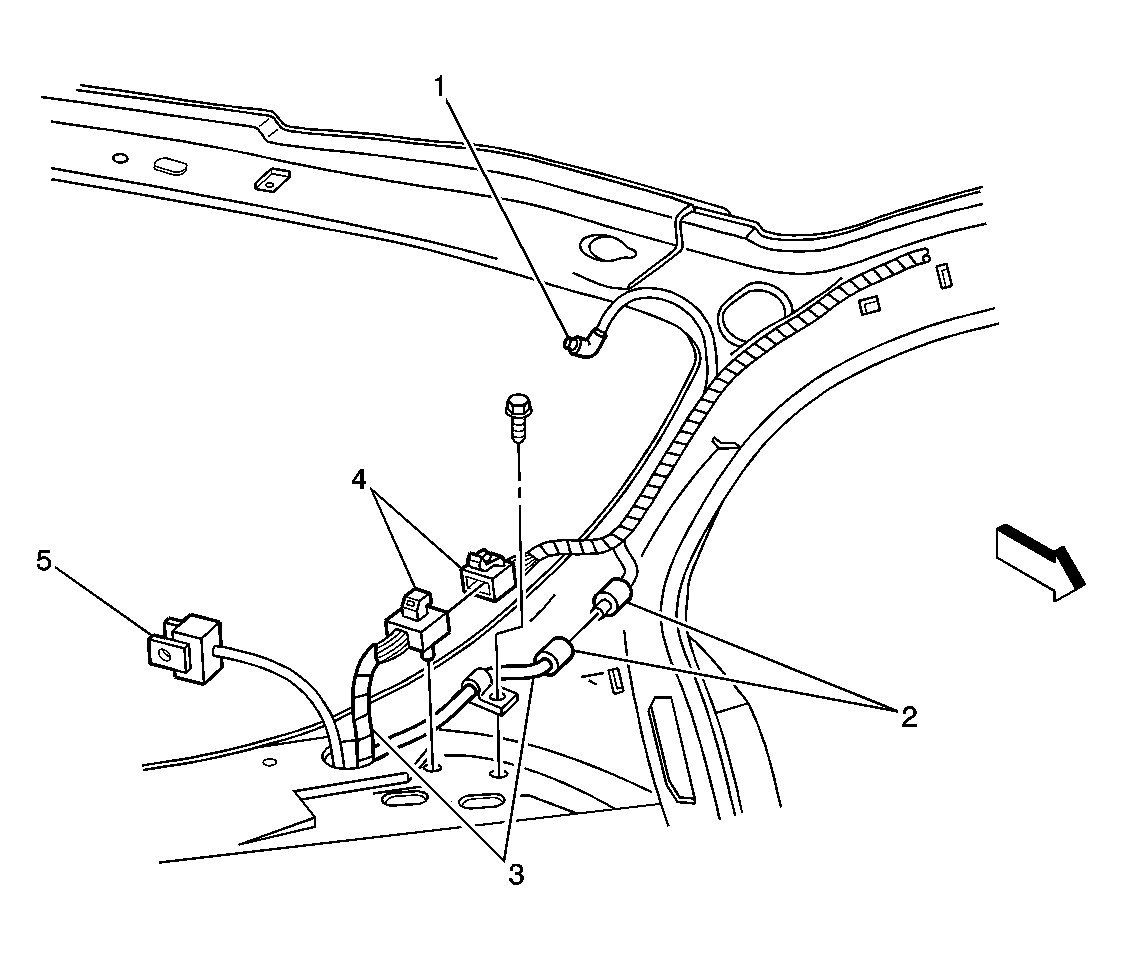 1
4
5
2
3