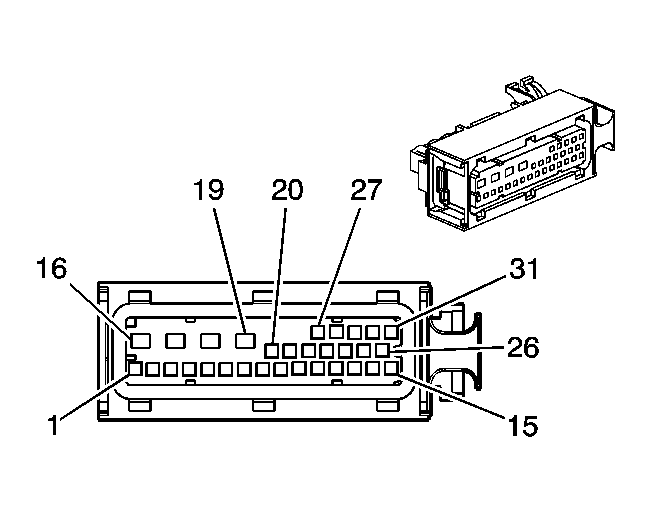 19
20
27
16
31
26
1
15