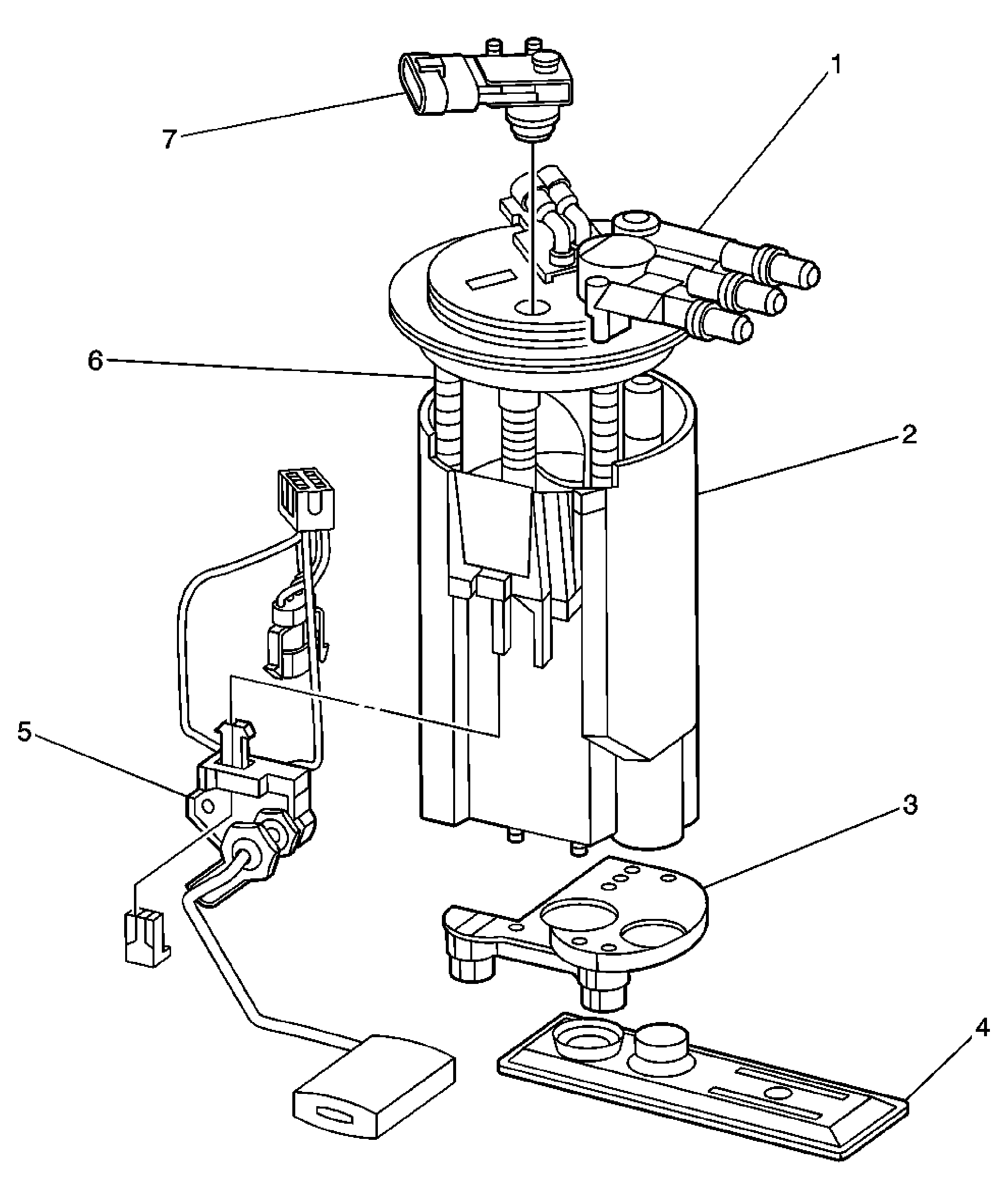 1
7
6
2
5
3
4