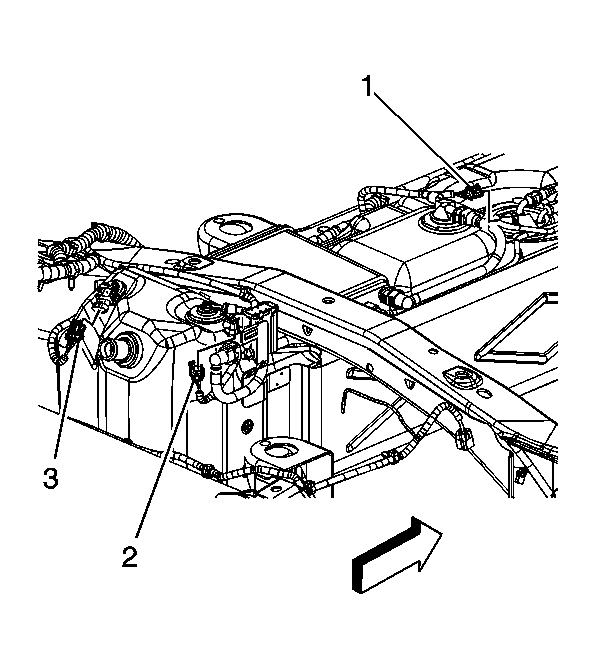 1
3
2