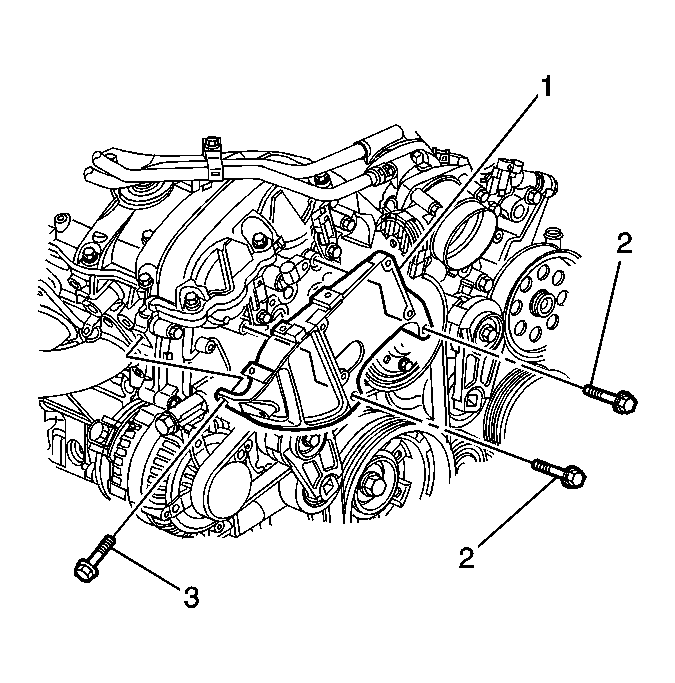 1
2
2
3