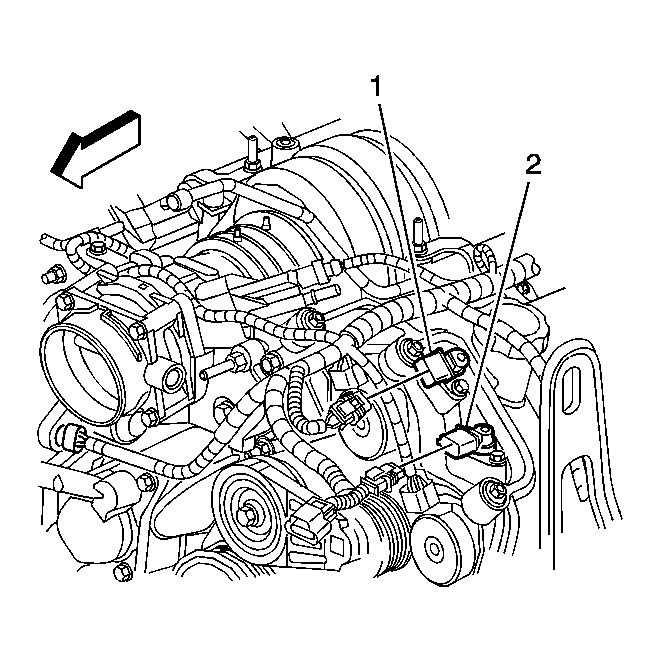 1

2