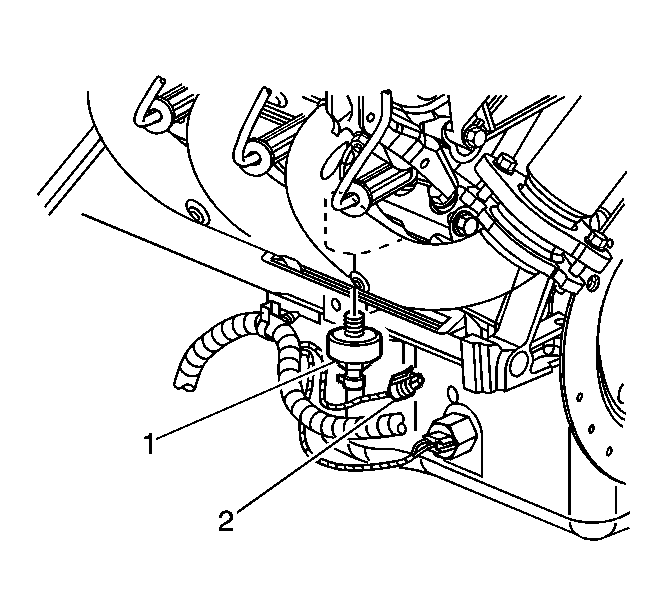 1
2