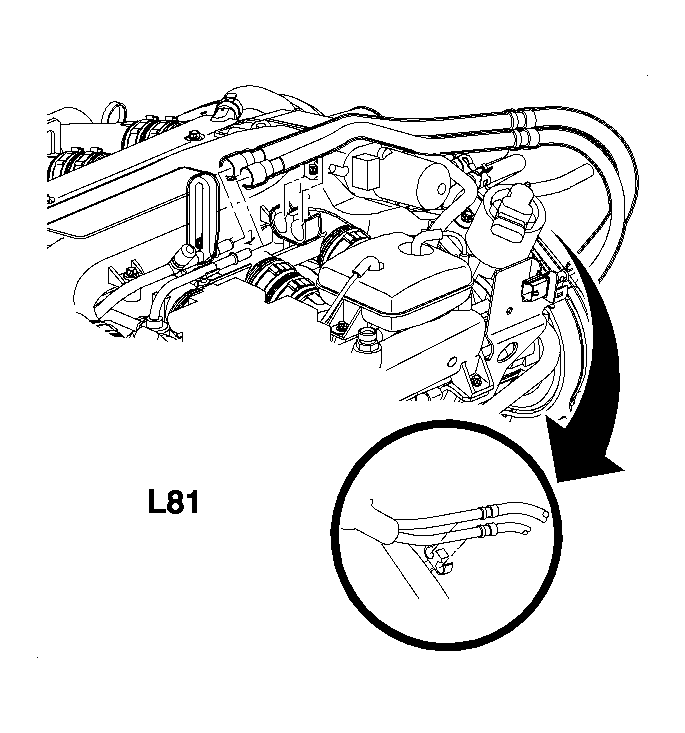 L81