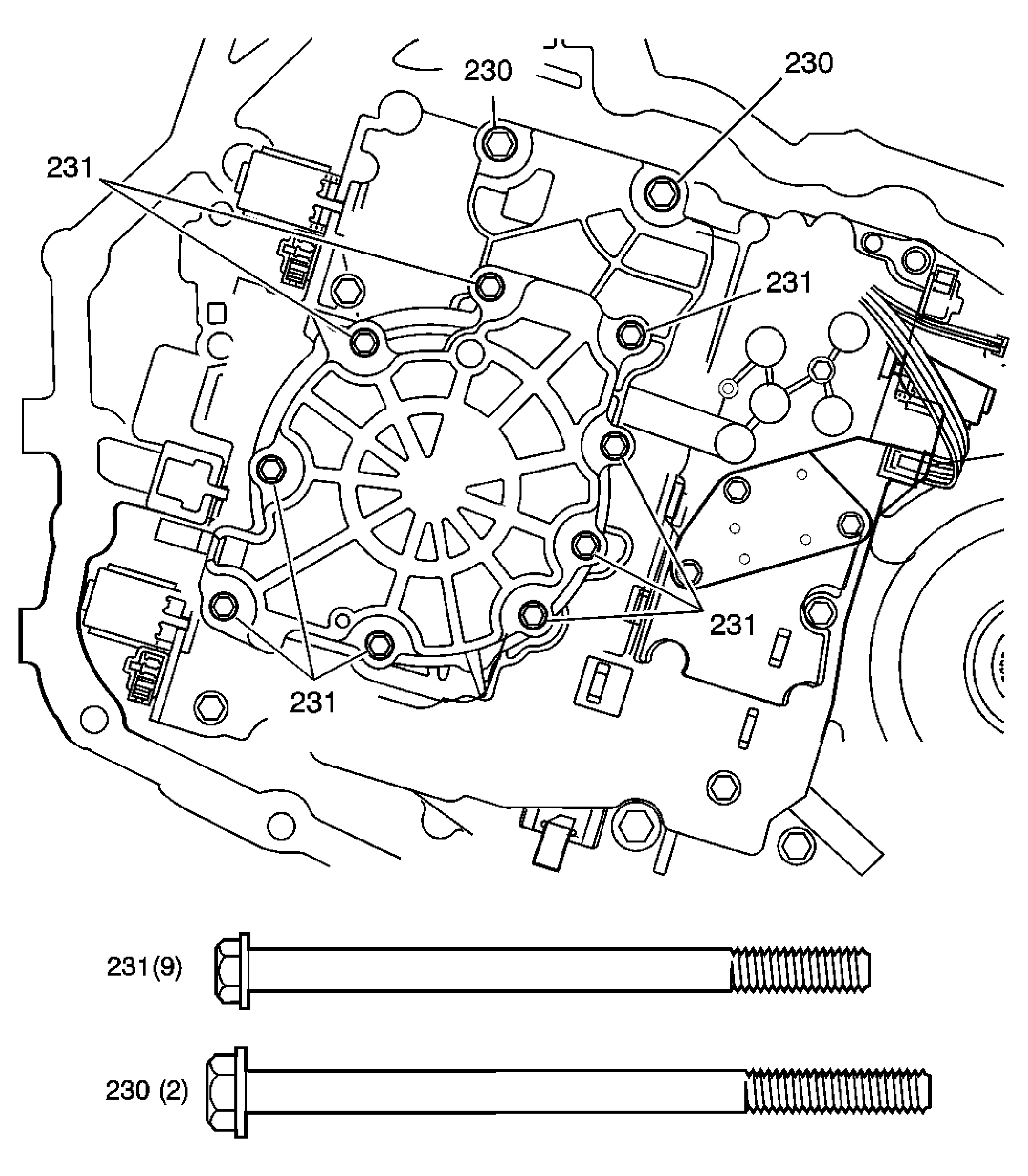 230
230
231
231
231
231
231(9)
230 (2)