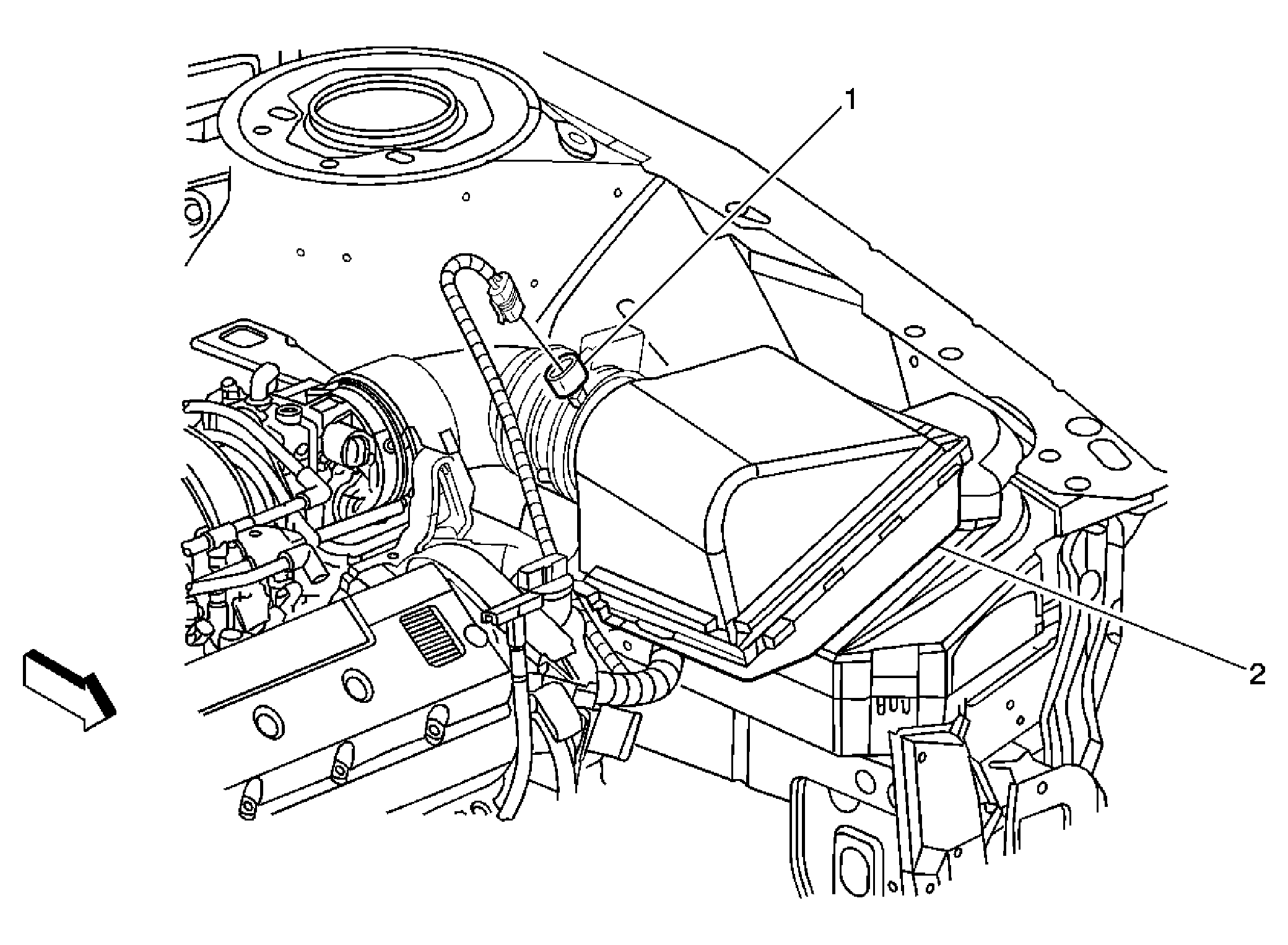 1

2