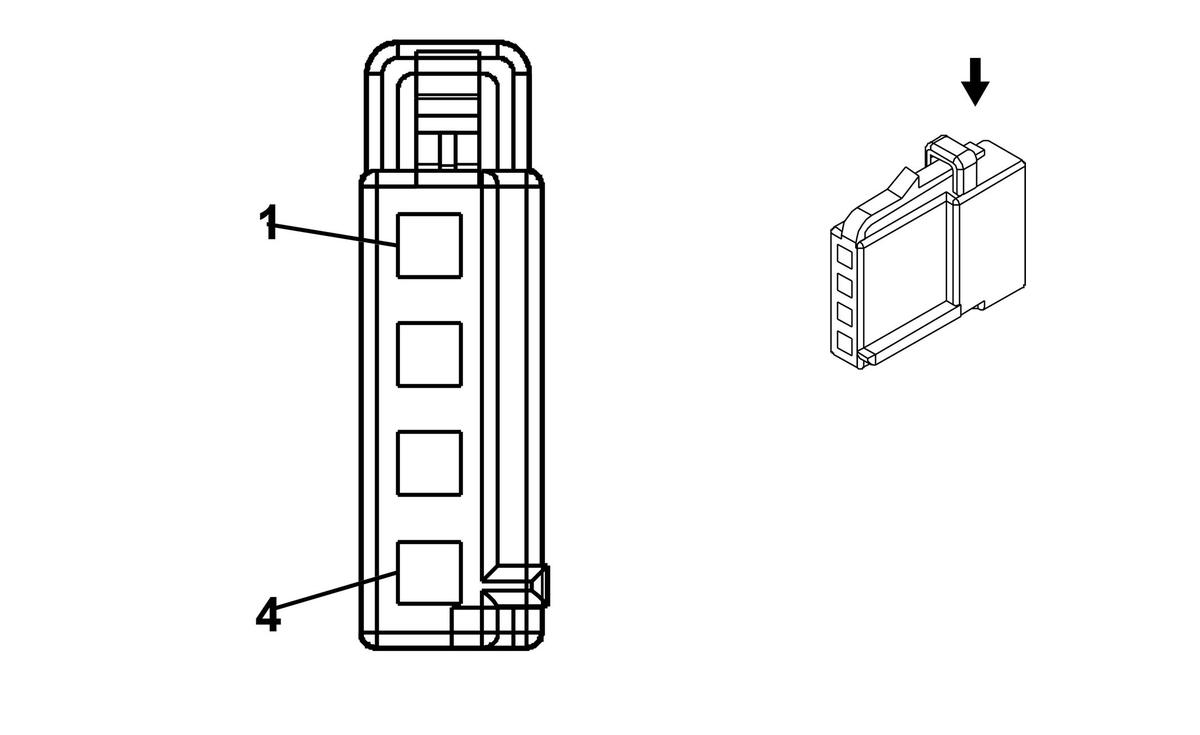 1
4