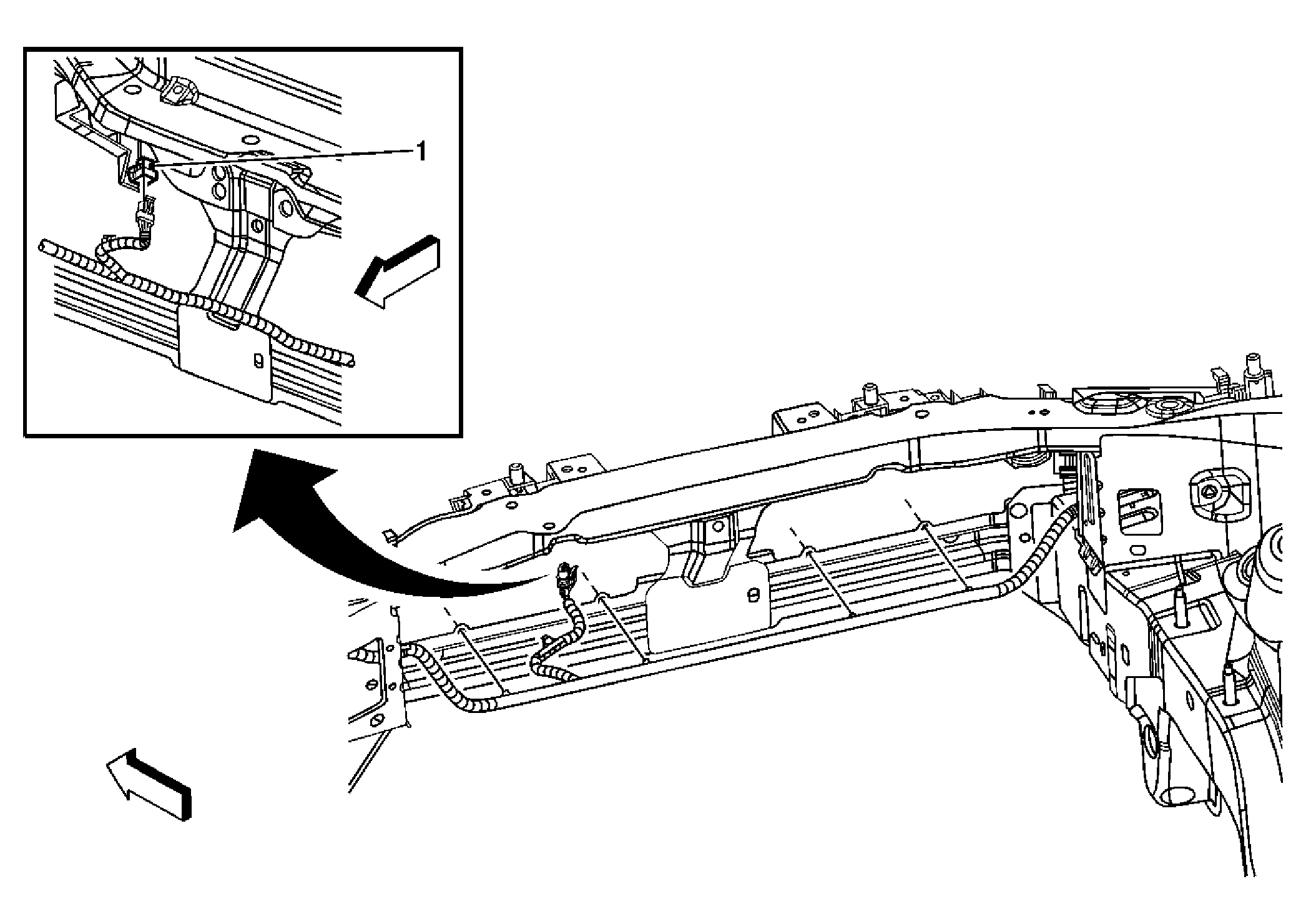 1