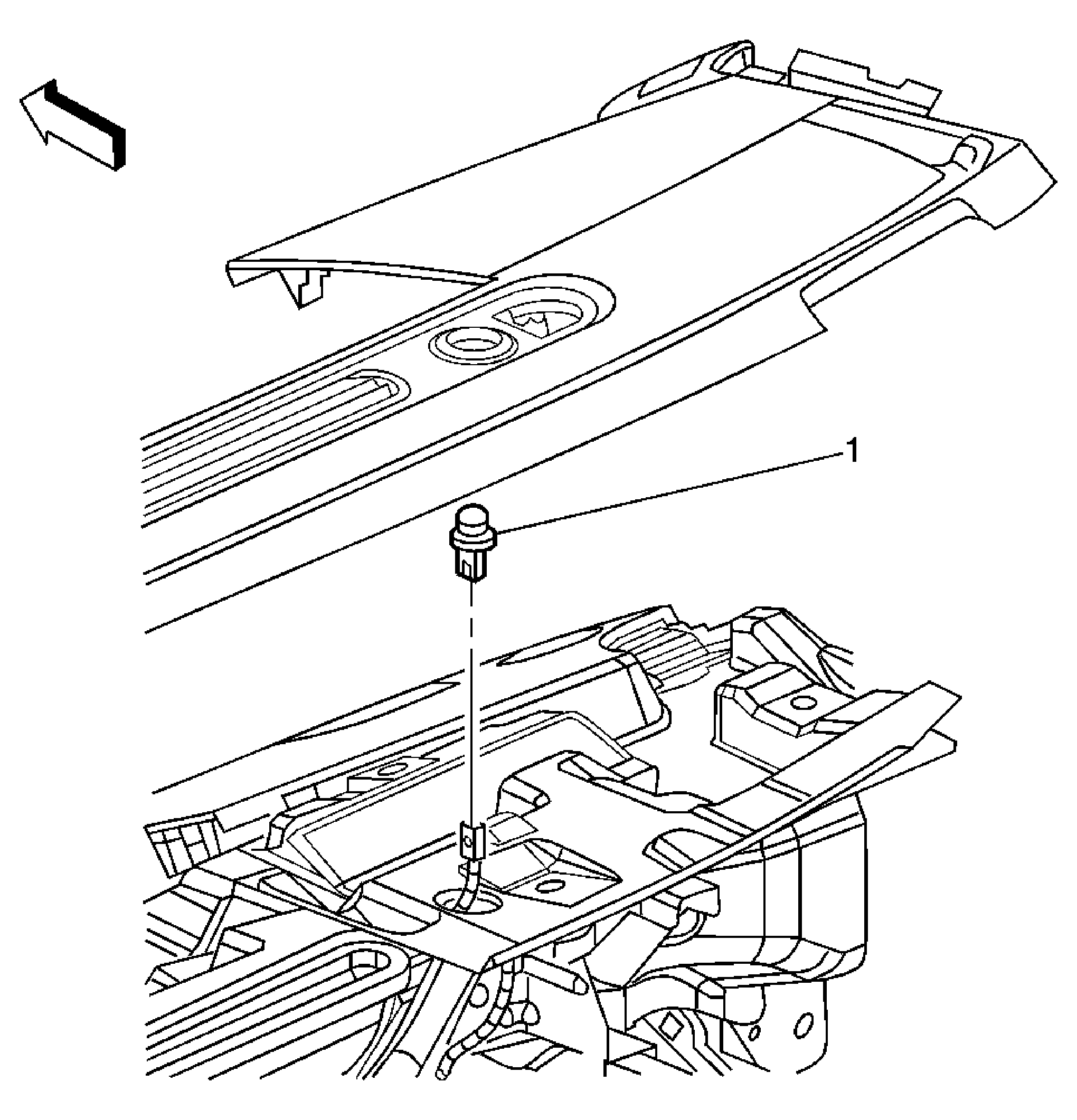 1