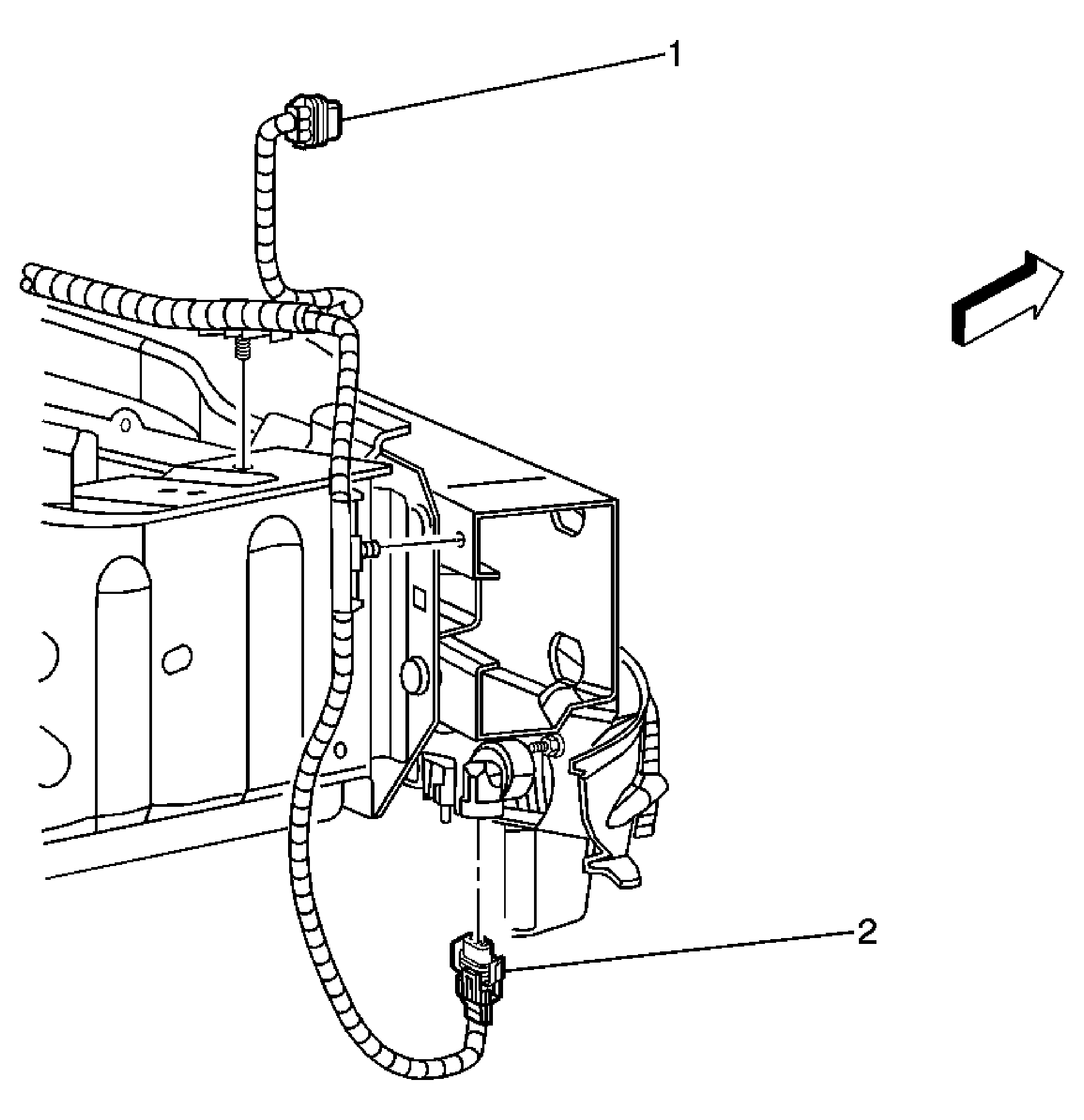 1

2