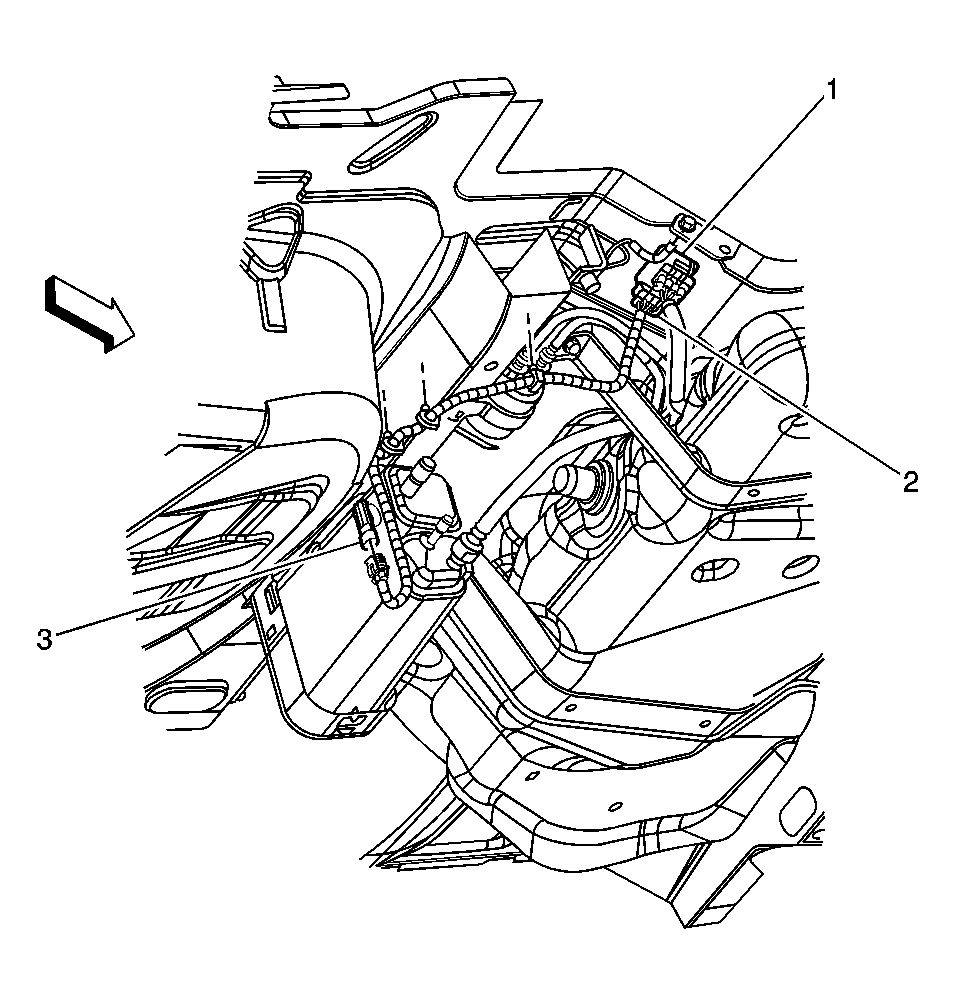 1
2
3