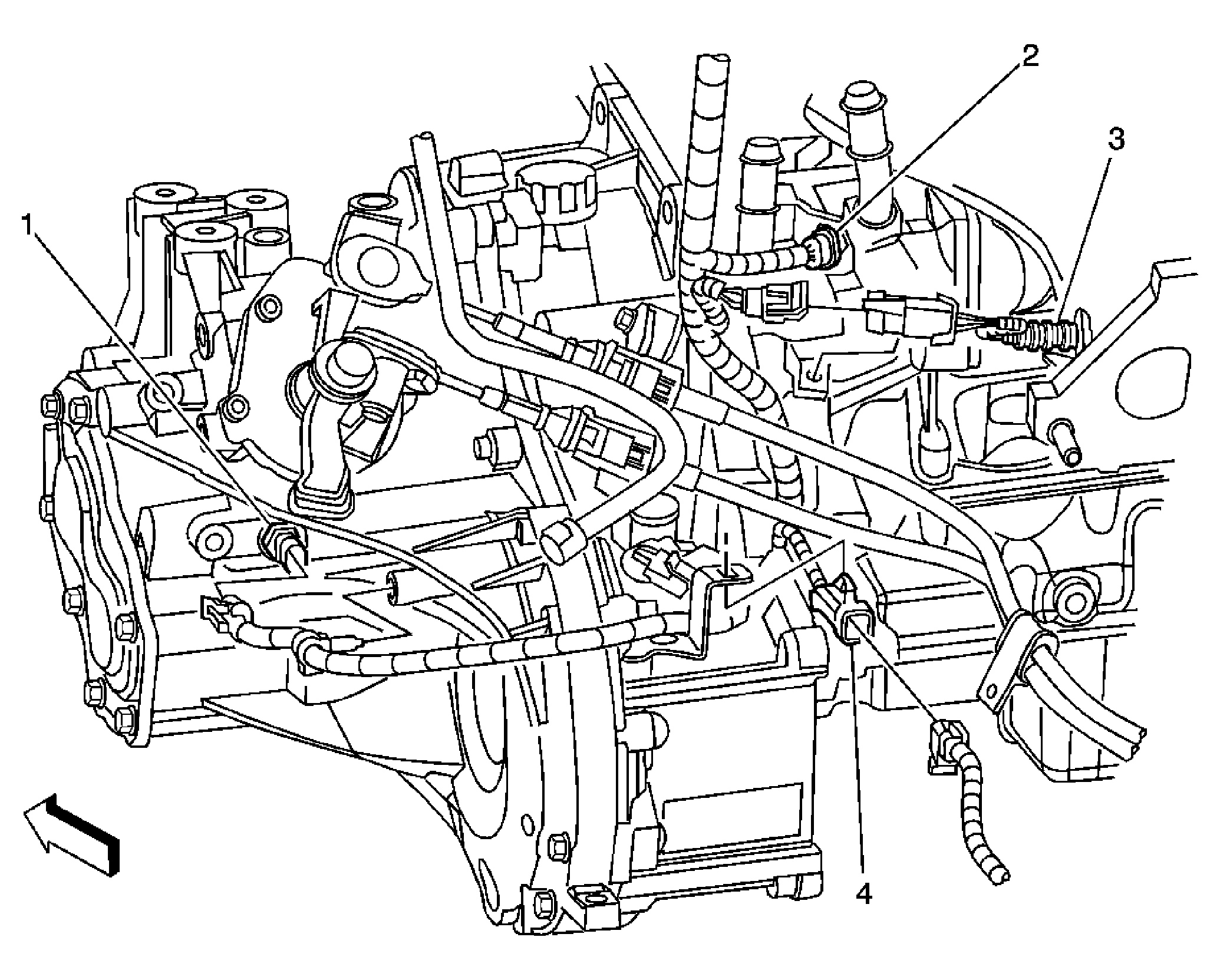 2

3

1

4