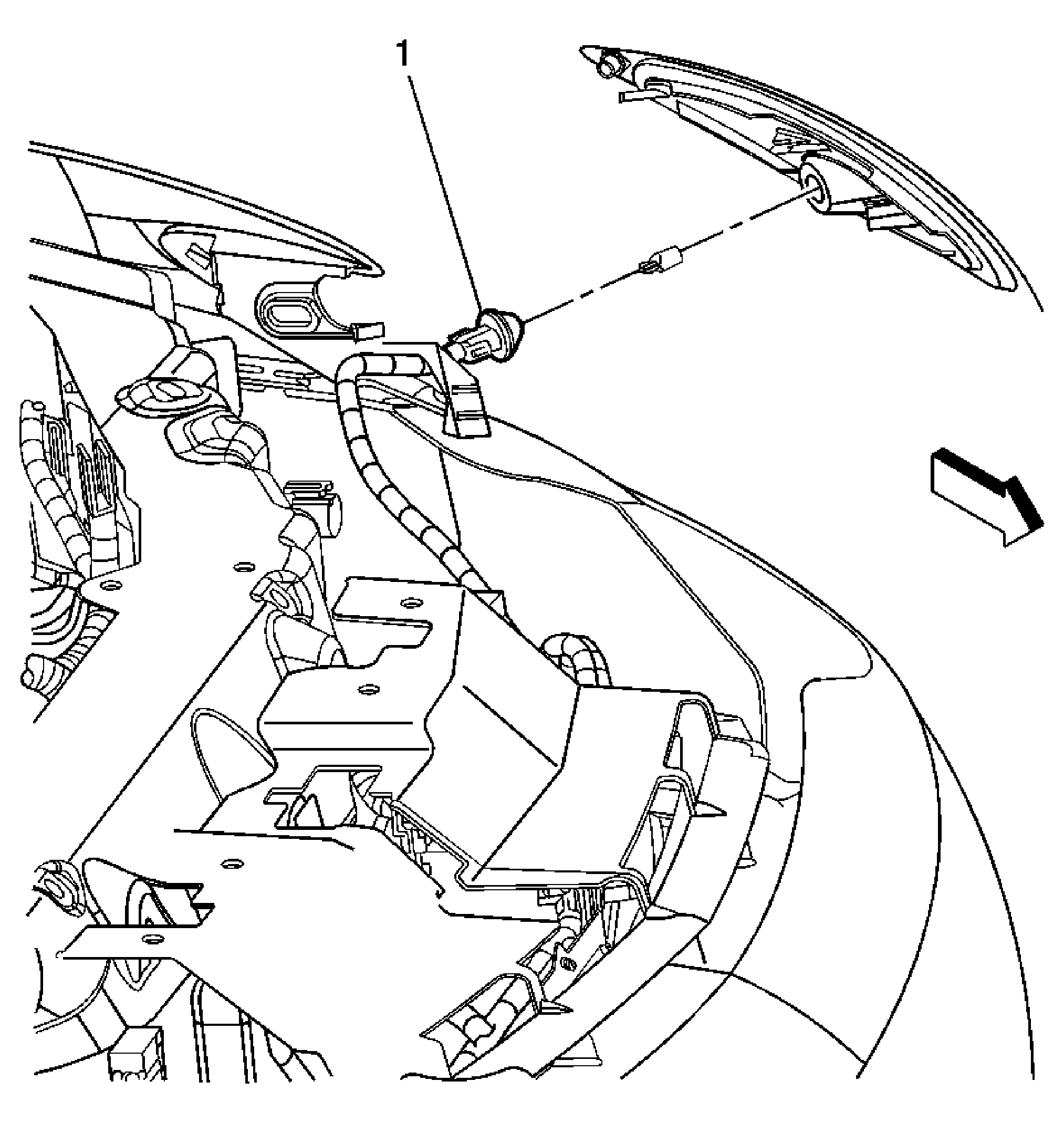 1