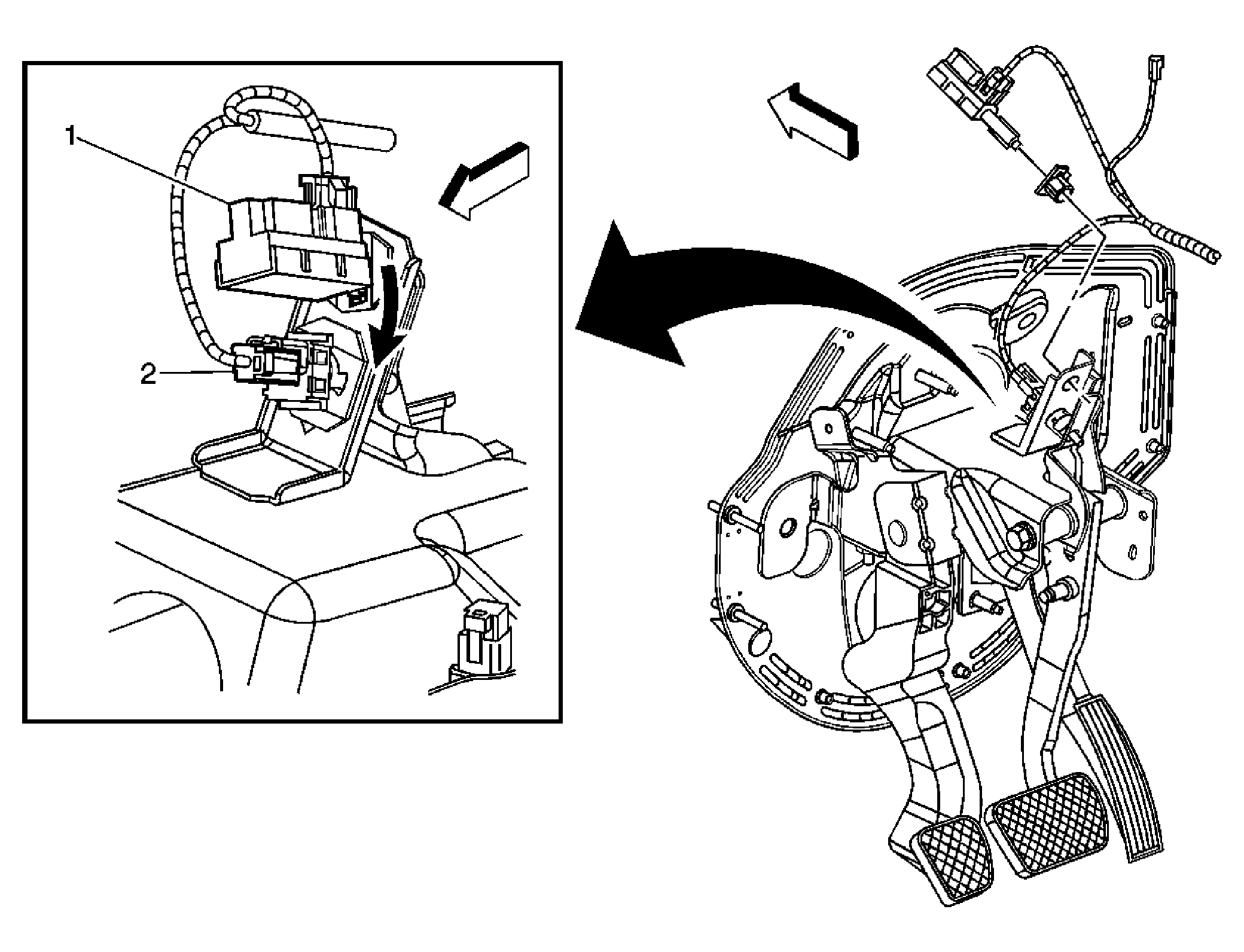 1
2