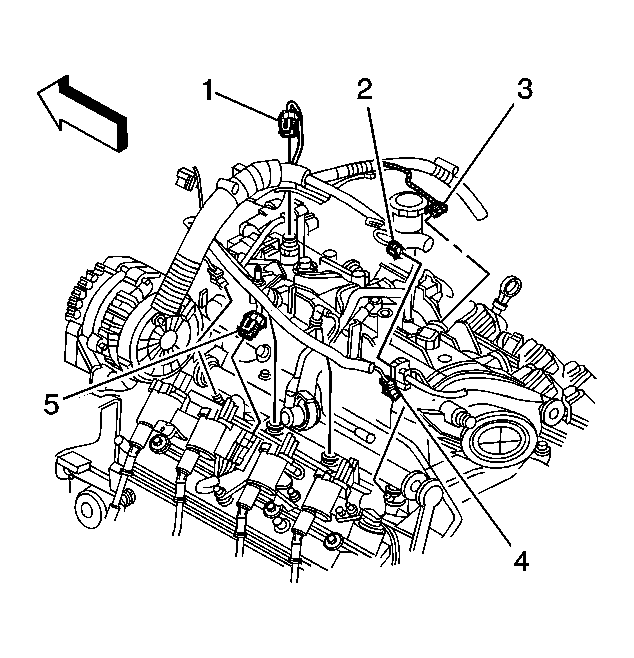 1
2
3
5
4