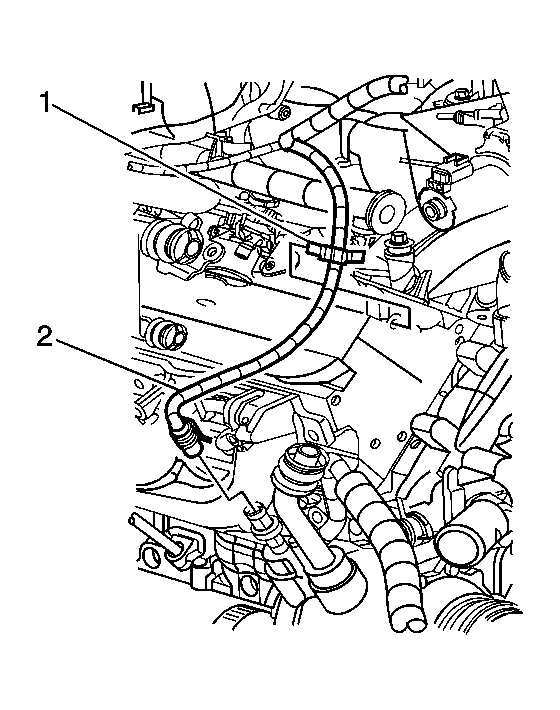 1

2