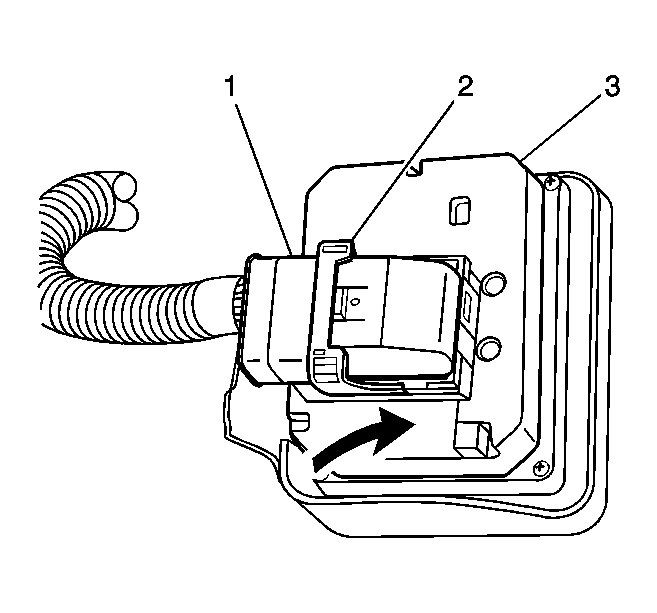 1
2
3