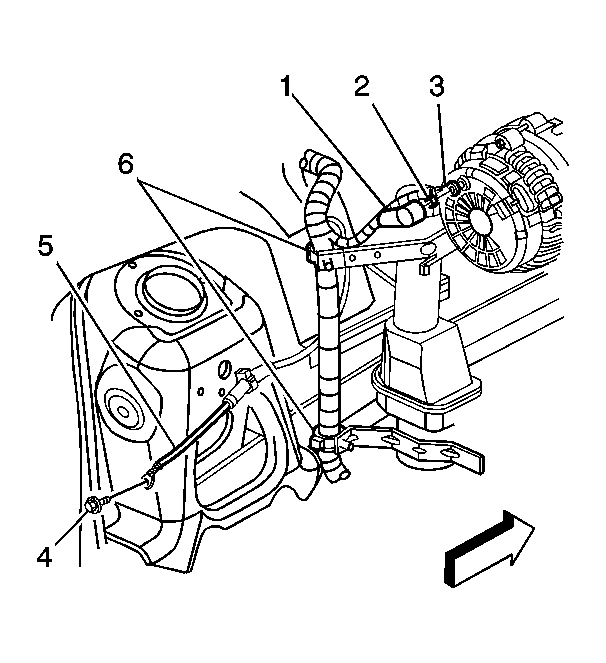 1
2
3
6
5
4