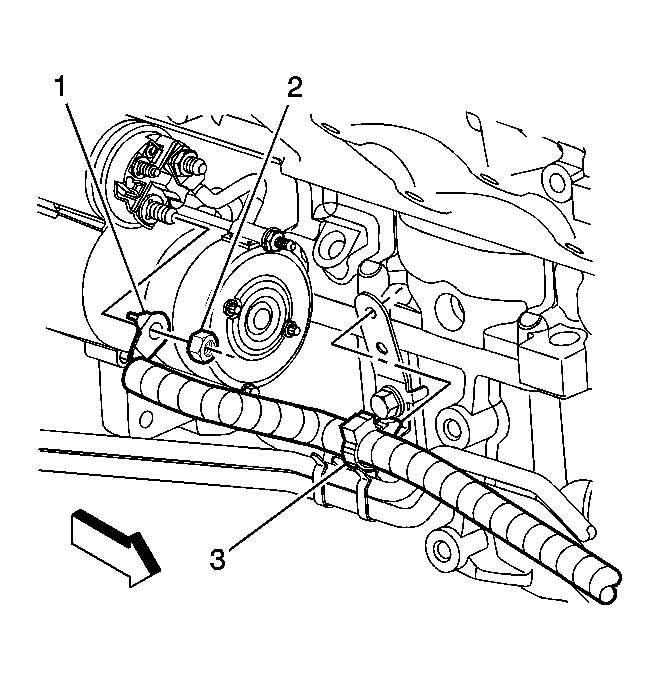 1
2
3