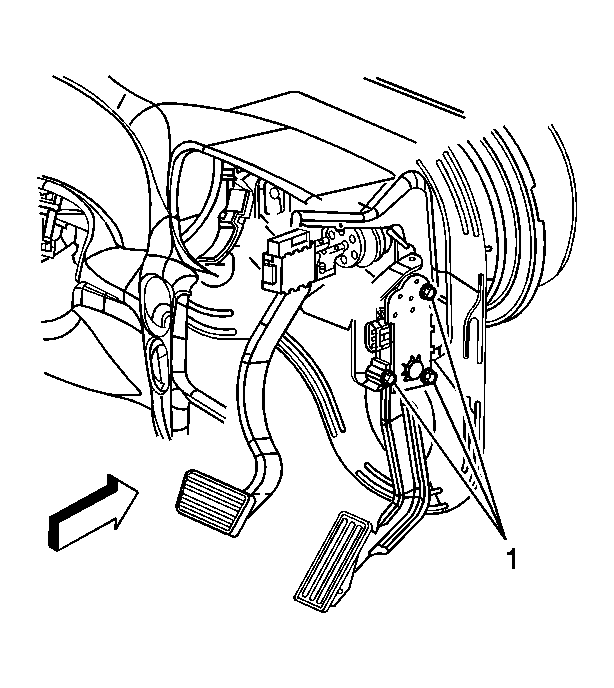 1