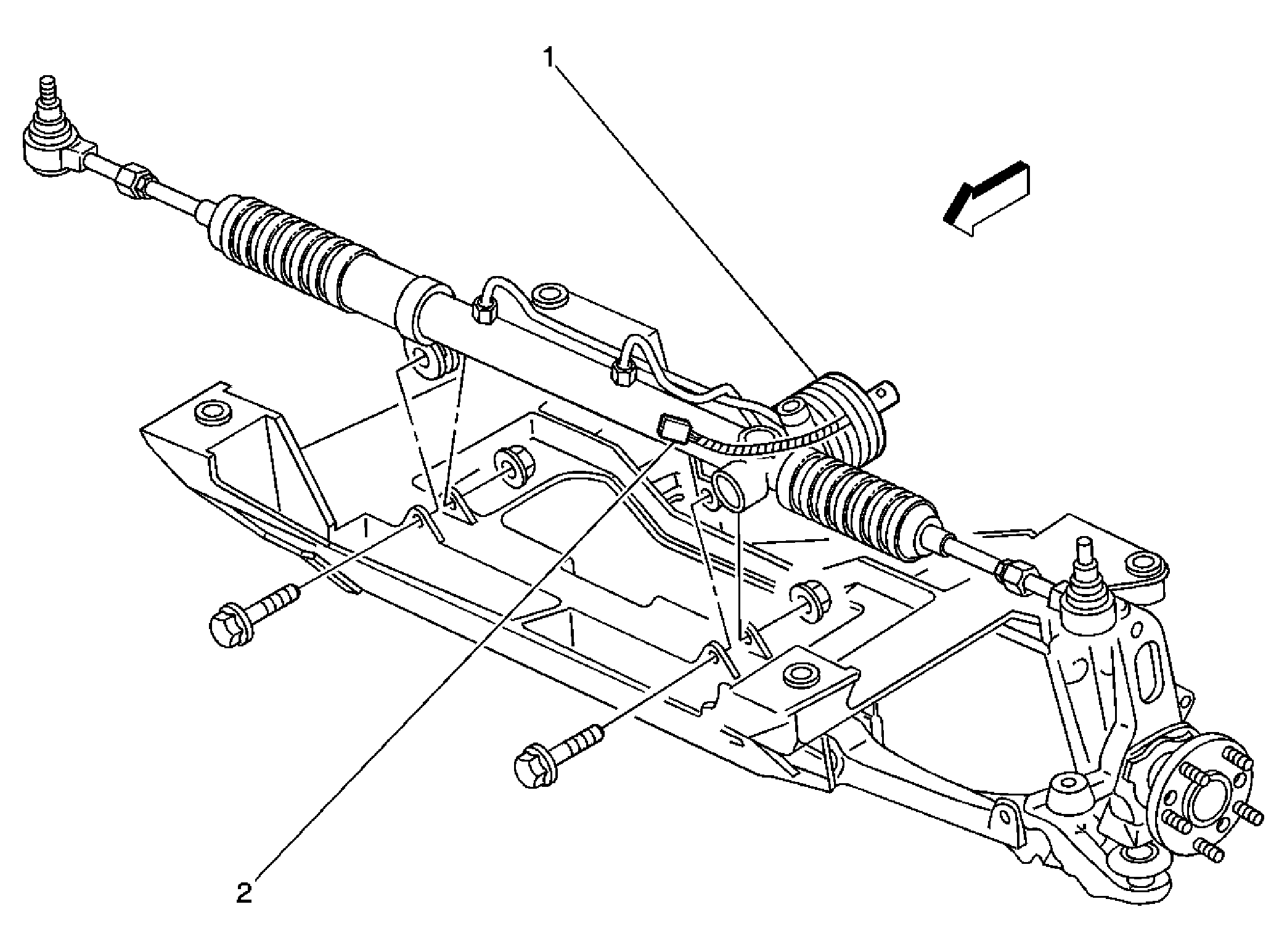 1

2