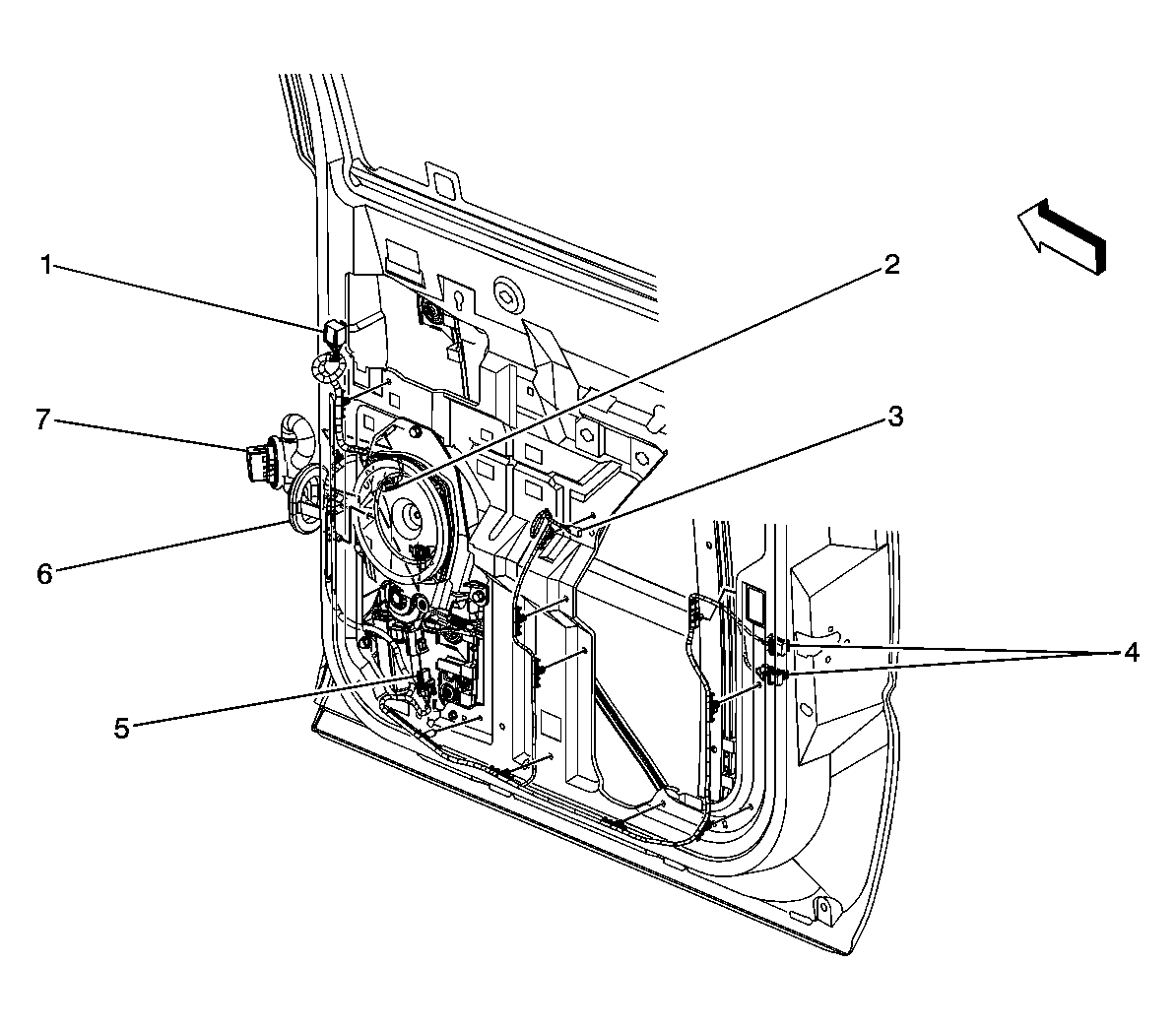 1
2
7
3
6
4
5