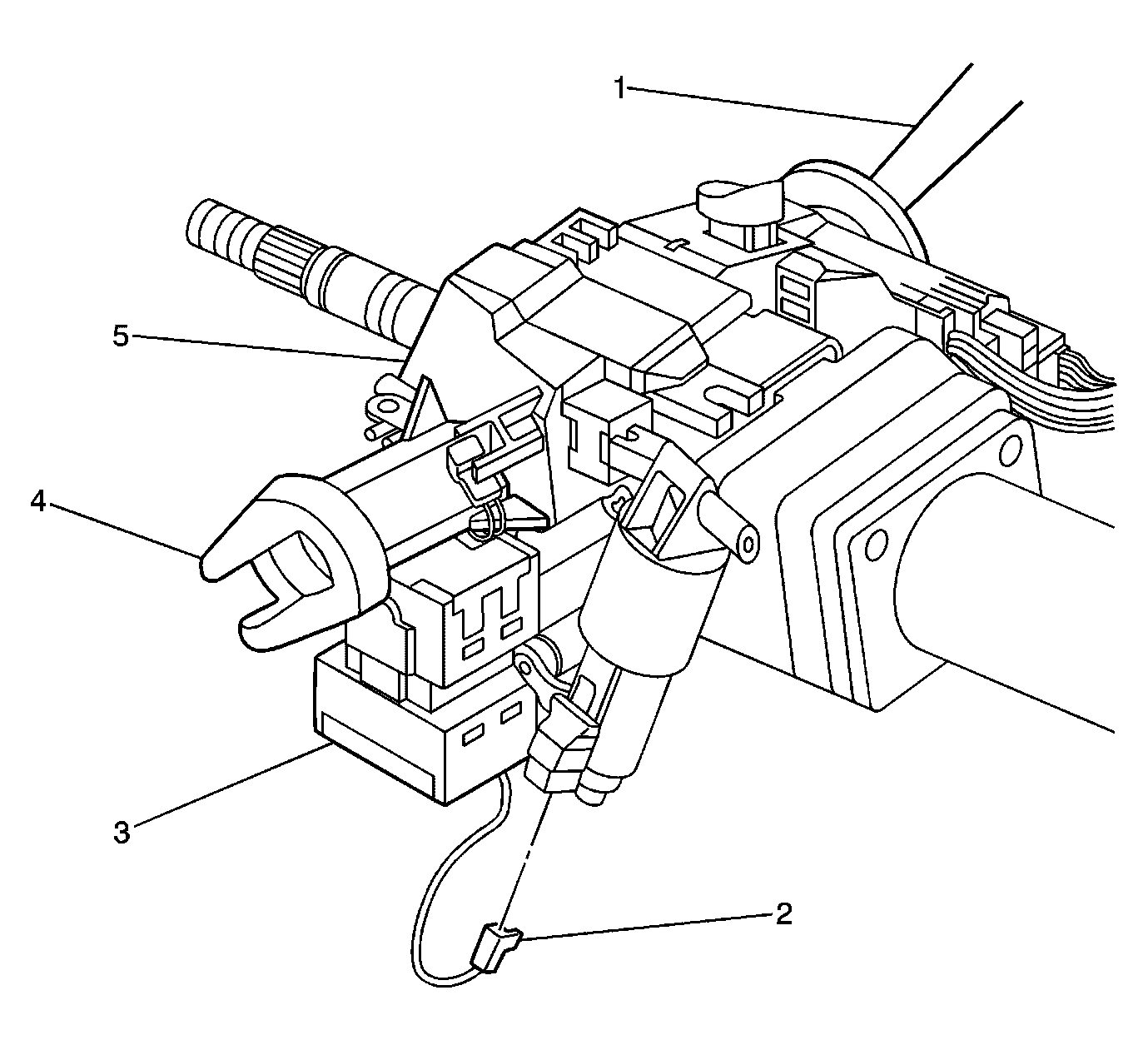 1
5
4
3
2