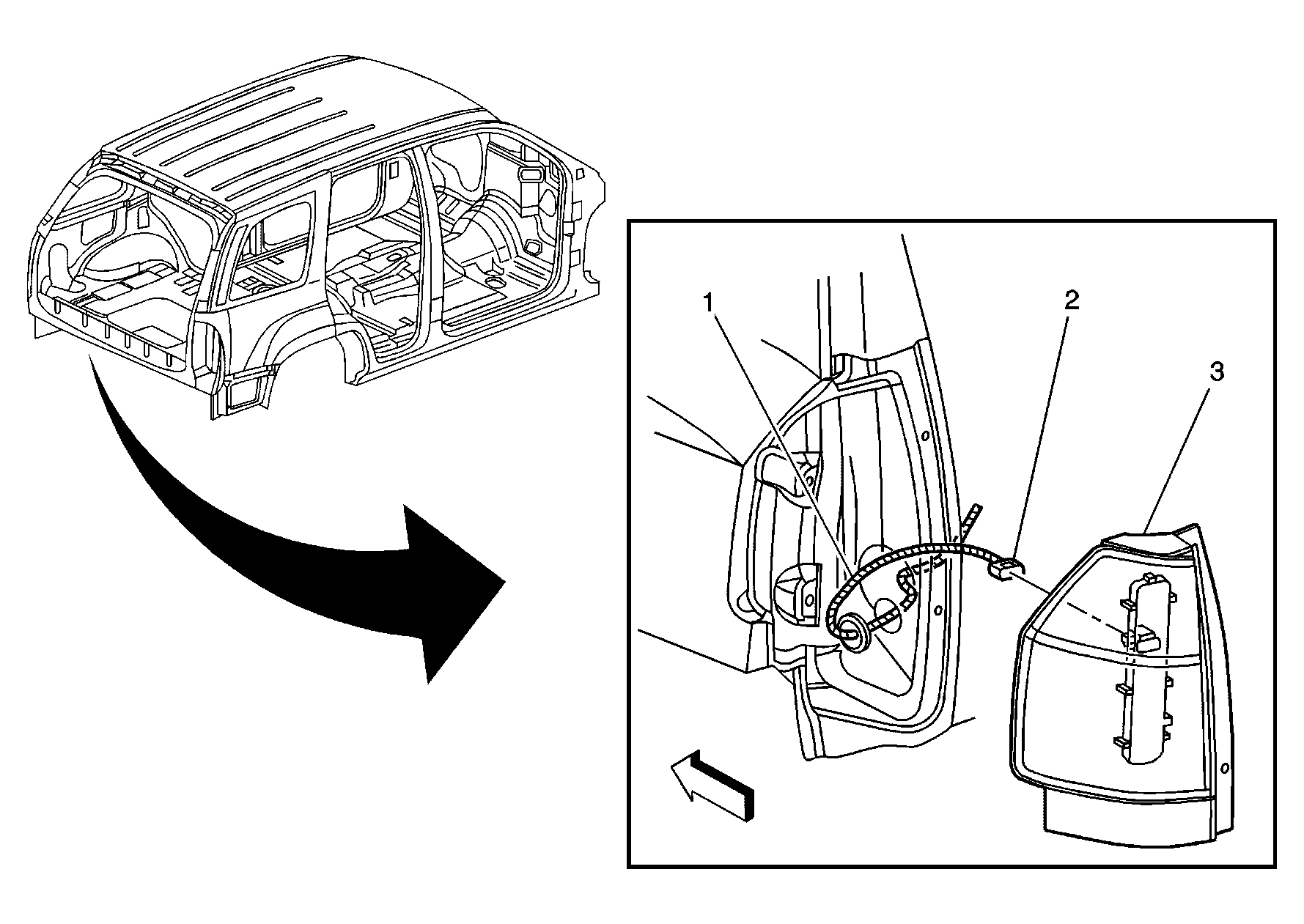 1
2
3