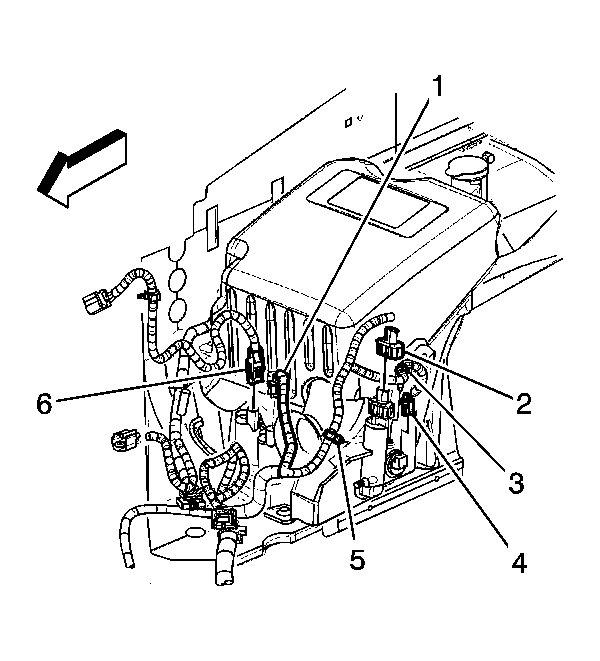 1
6
2
3
5
4