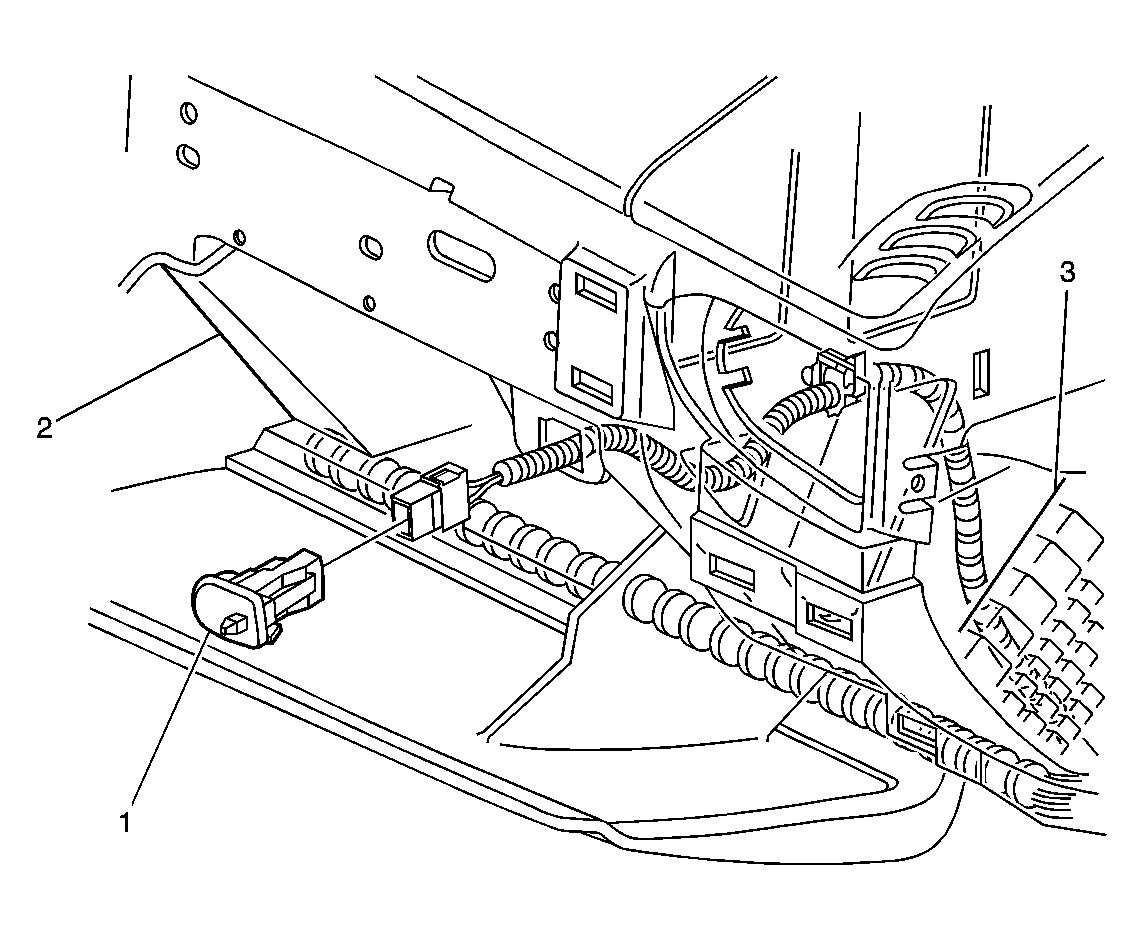 3
2
1