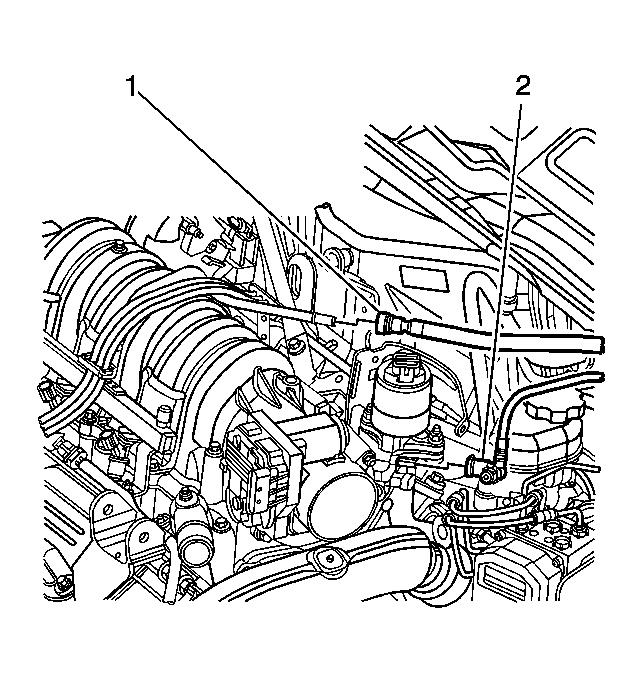 1
2