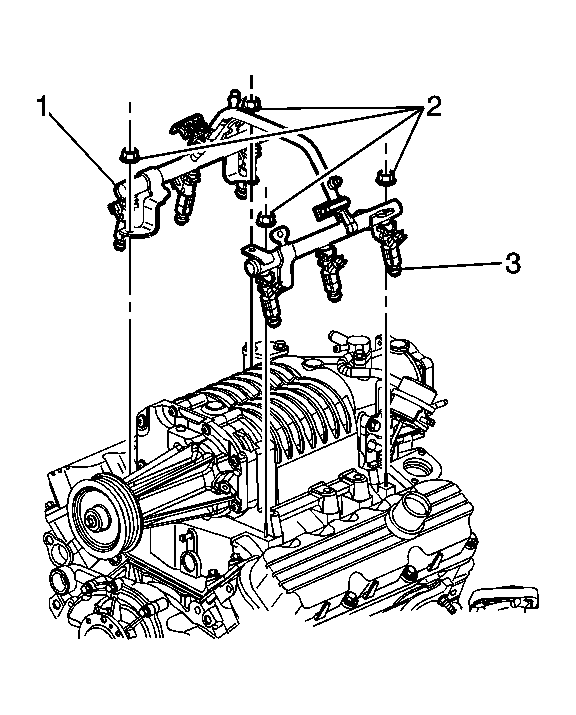 1
2
3