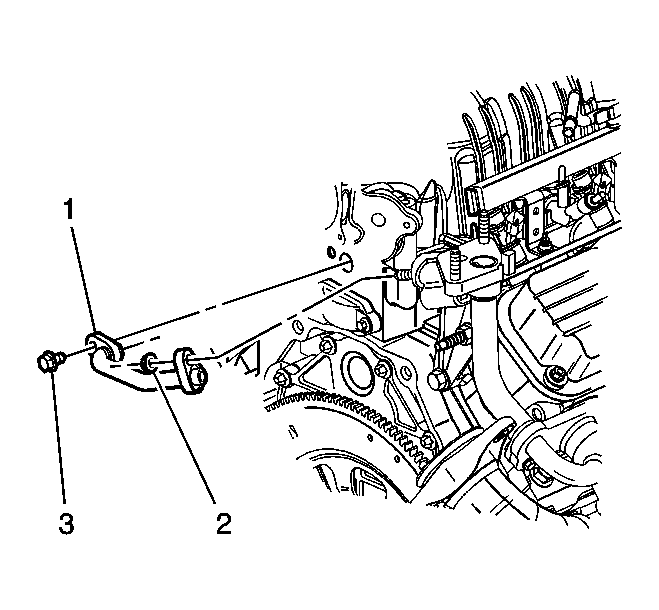 1
3
2