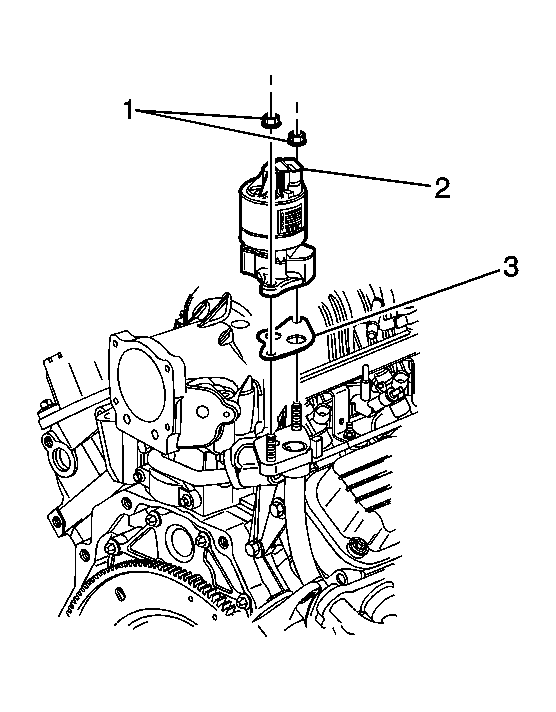 1
2
3