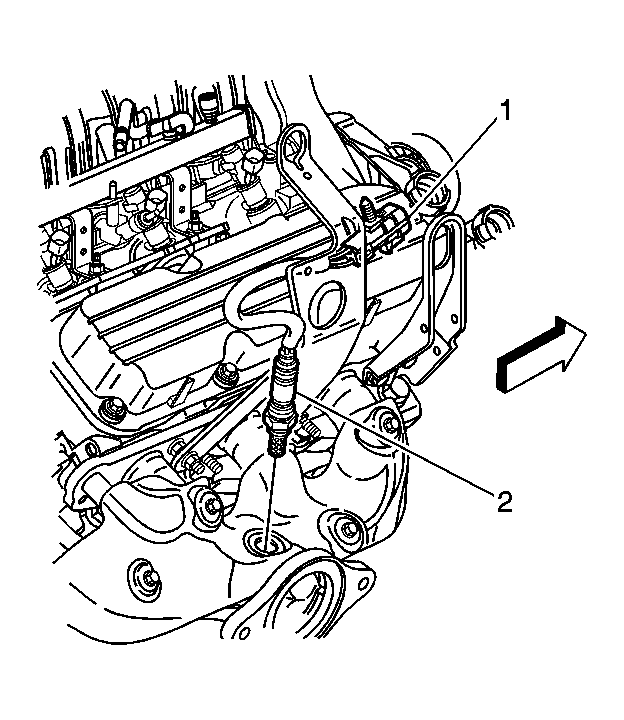 1

2