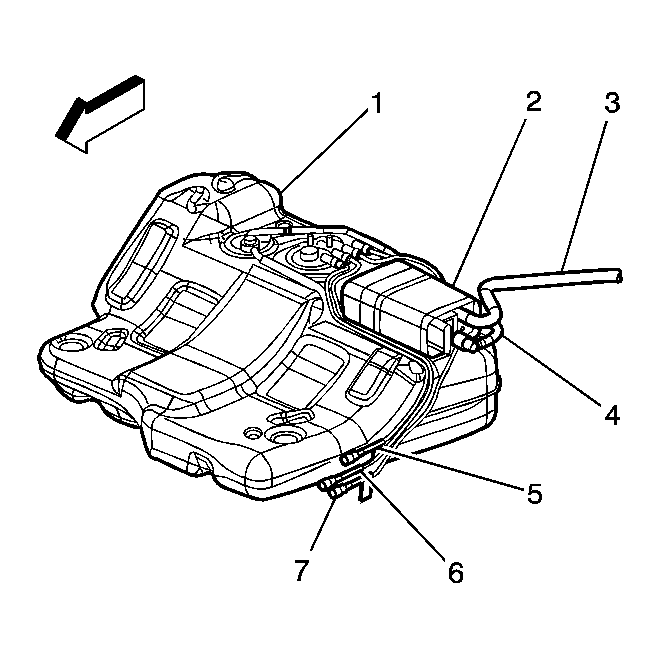 1
2
3
4
5
6
7