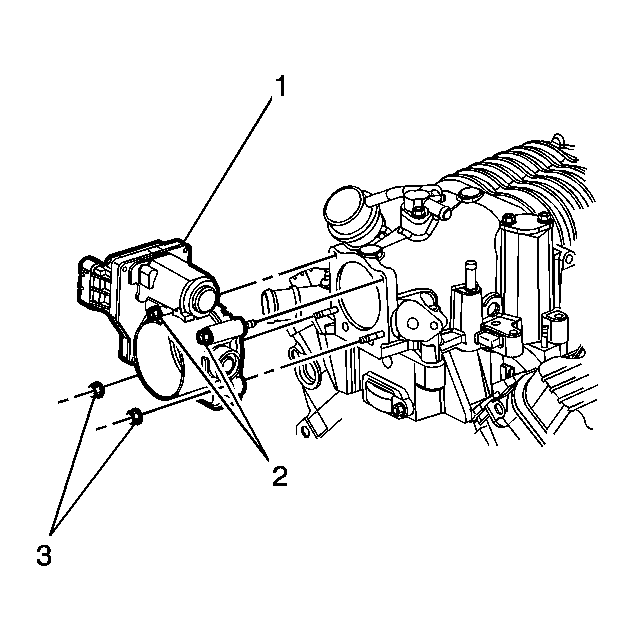 1

2

3