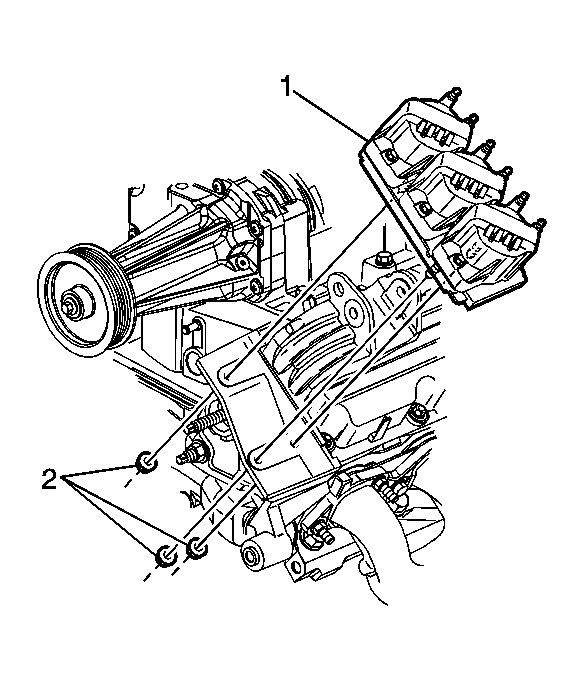 1

2