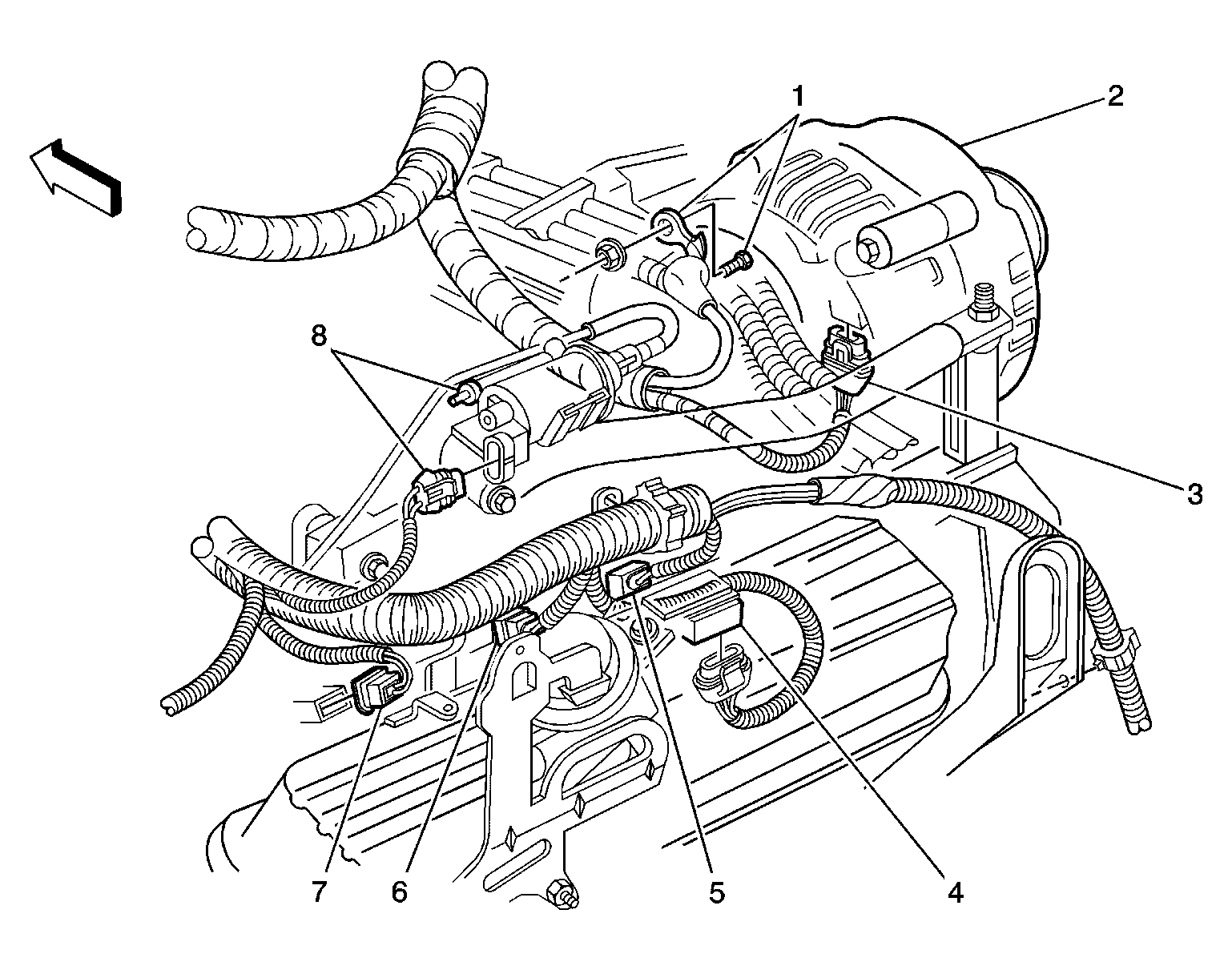 1
2
8
3
7
6
5
4