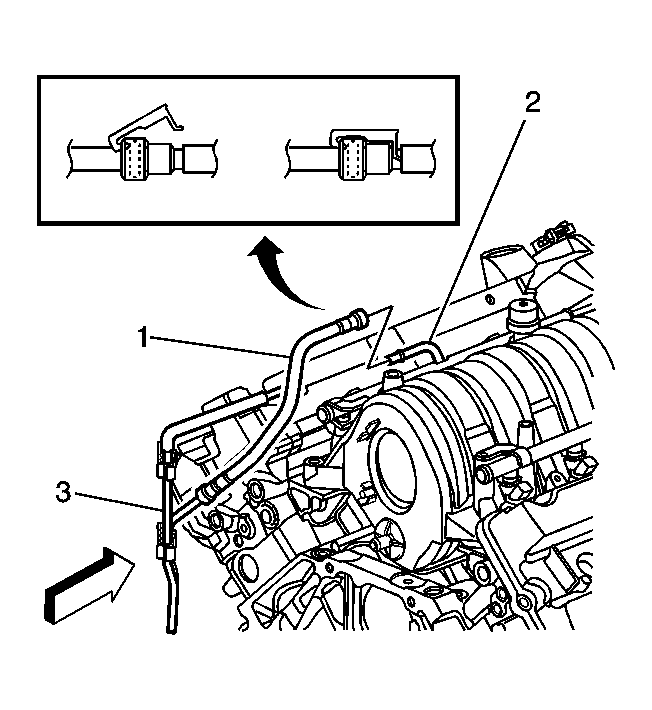 2
1
3