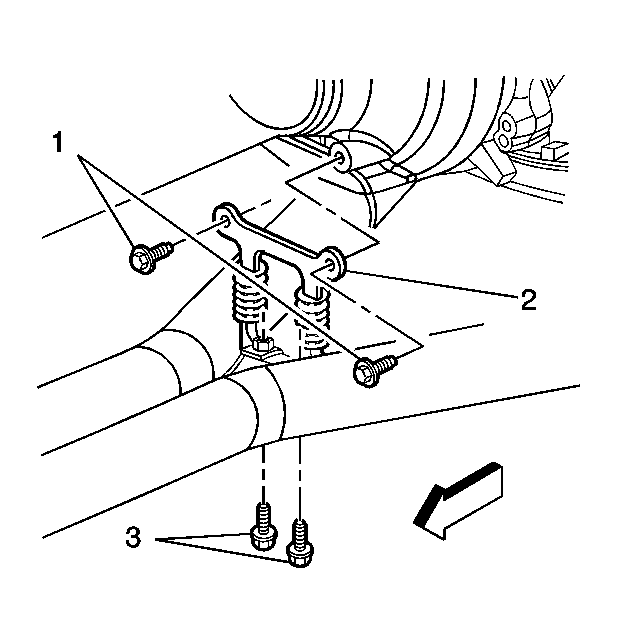 1
2
3