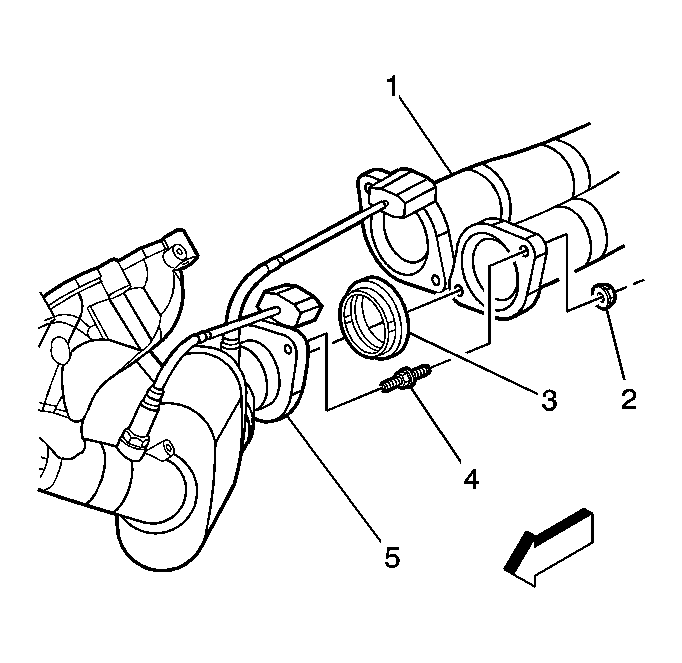 1
3
2
4
5